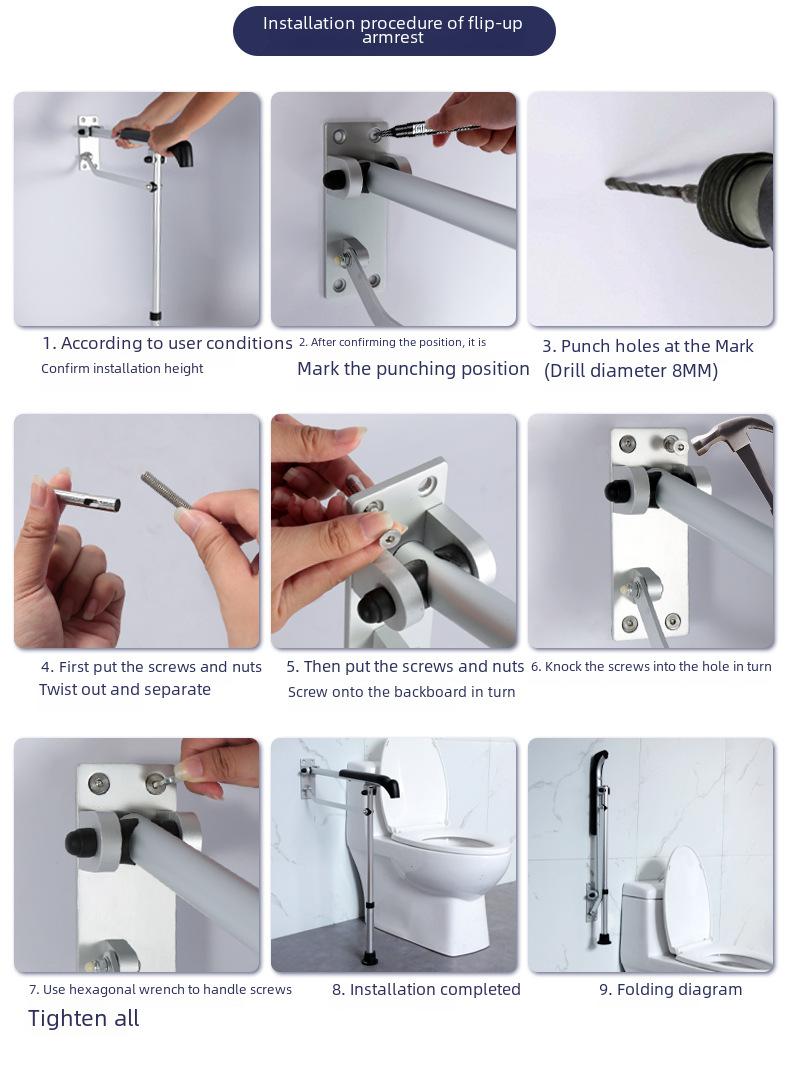 Installation procedure of flip-up armrest

1. According to user conditions
Confirm installation height

2. After confirming the position, it is
Mark the punching position

3. Punch holes at the Mark
(Drill diameter 8MM)

4. First put the screws and nuts
Twist out and separate

5. Then put the screws and nuts
Screw onto the backboard in turn

6. Knock the screws into the hole in turn

7. Use hexagonal wrench to handle screws
Tighten all

8. Installation completed

9. Folding diagram