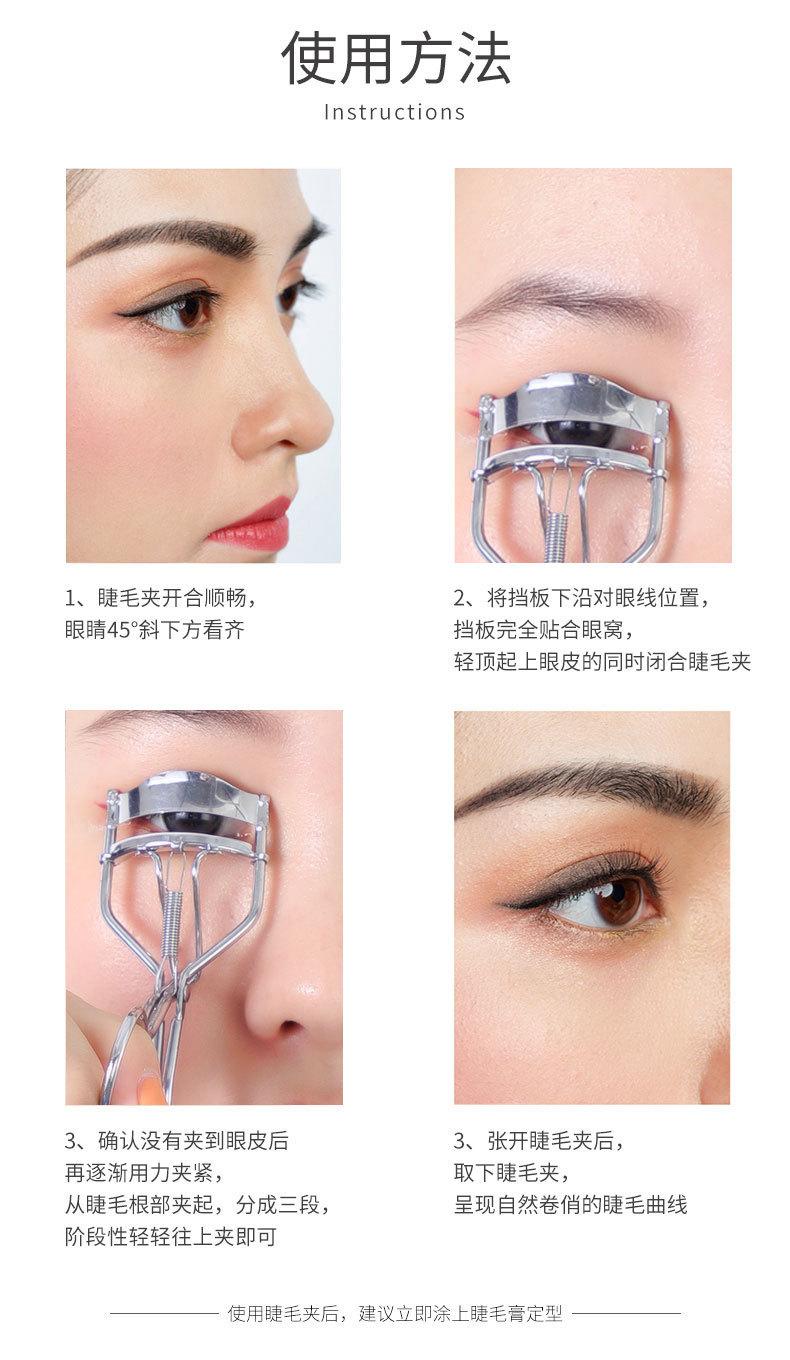 使用方法
Instructions

1、睫毛夹开合顺畅，
眼睛45°斜下方看齐

2、将挡板下沿对眼线位置，
挡板完全贴合眼窝，
轻顶起上眼皮的同时闭合睫毛夹

3、确认没有夹到眼皮后
再逐渐用力夹紧，
从睫毛根部夹起，分成三段，
阶段性轻轻往上夹即可

3、张开睫毛夹后，
取下睫毛夹，
呈现自然卷俏的睫毛曲线

使用睫毛夹后，建议立即涂上睫毛膏定型