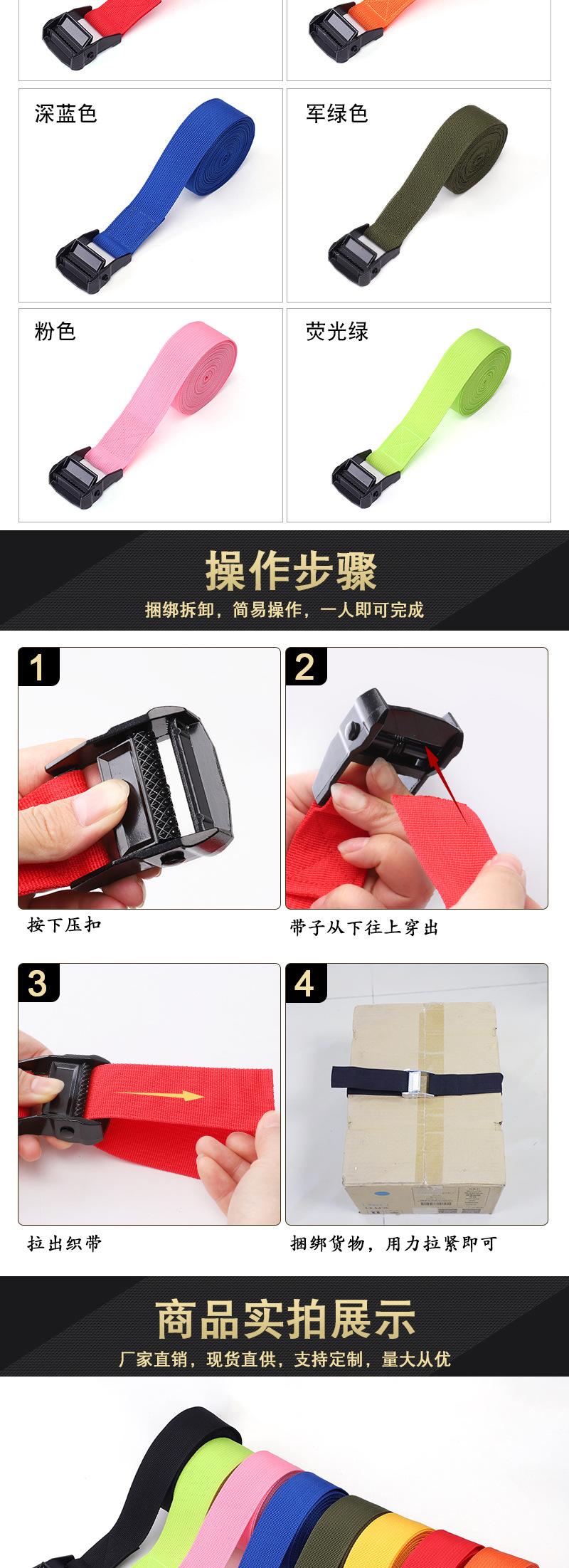 深蓝色

军绿色

粉色

荧光绿

操作步骤

捆绑拆卸，简易操作，一人即可完成

1

按下压扣

2

带子从下往上穿出

3

拉出织带

4

捆绑货物，用力拉紧即可

商品实拍展示

厂家直销，现货直供，支持定制，量大从优