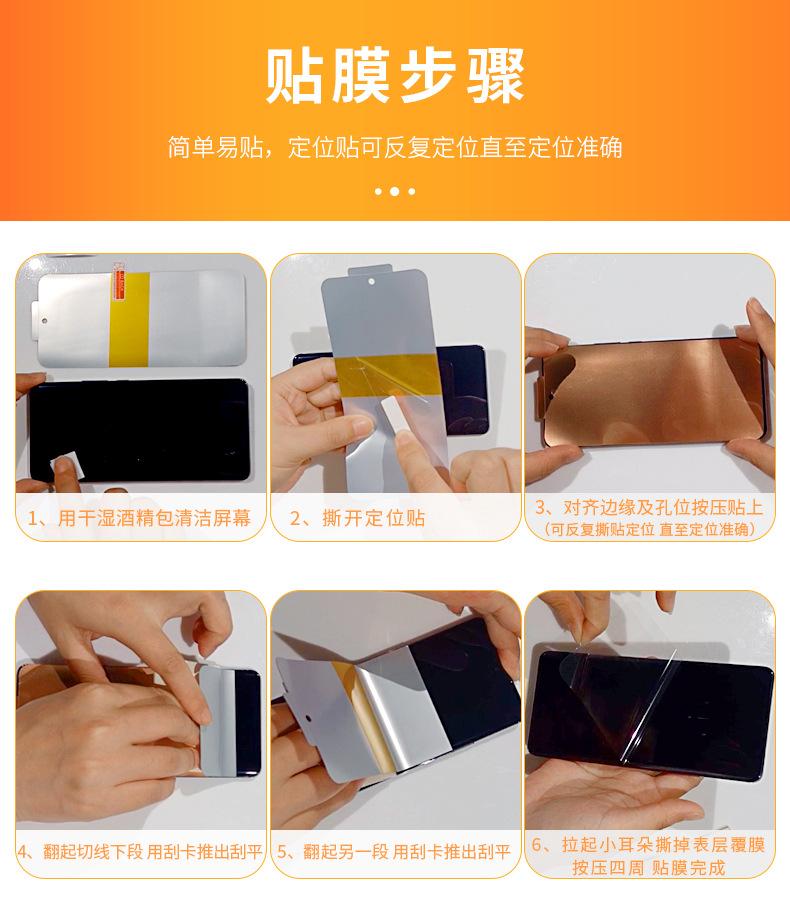 贴膜步骤

简单易贴，定位贴可反复定位直至定位准确

1、用干湿酒精包清洁屏幕

2、撕开定位贴

3、对齐边缘及孔位按压贴上
（可反复撕贴定位 直至定位准确）

4、翻起切线下段 用刮卡推出刮平

5、翻起另一段 用刮卡推出刮平

6、拉起小耳朵撕掉表层覆膜
按压四周 贴膜完成