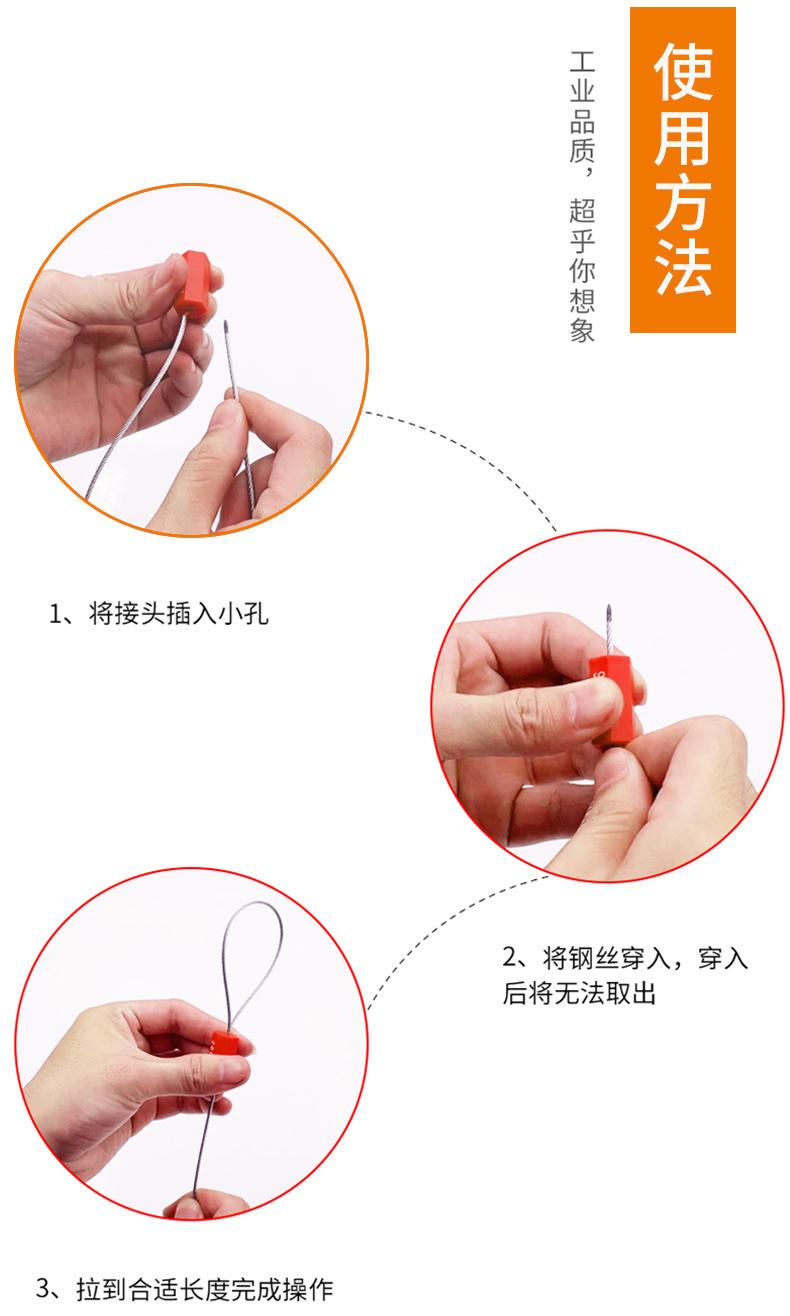 使用方法

工业品质，超乎你想象

1、将接头插入小孔

2、将钢丝穿入，穿入后将无法取出

3、拉到合适长度完成操作