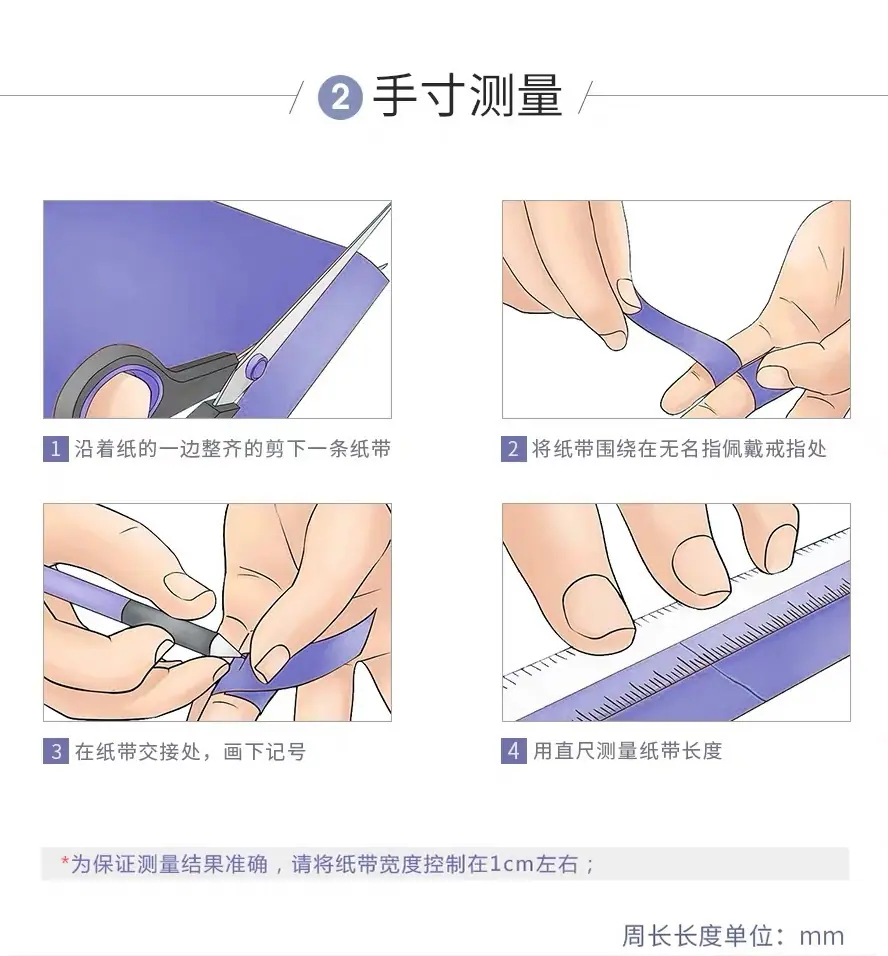 2 手寸测量

1 沿着纸的一边整齐的剪下一条纸带

2 将纸带围绕在无名指佩戴戒指处

3 在纸带交接处，画下记号

4 用直尺测量纸带长度

*为保证测量结果准确，请将纸带宽度控制在1cm左右；

周长长度单位：mm