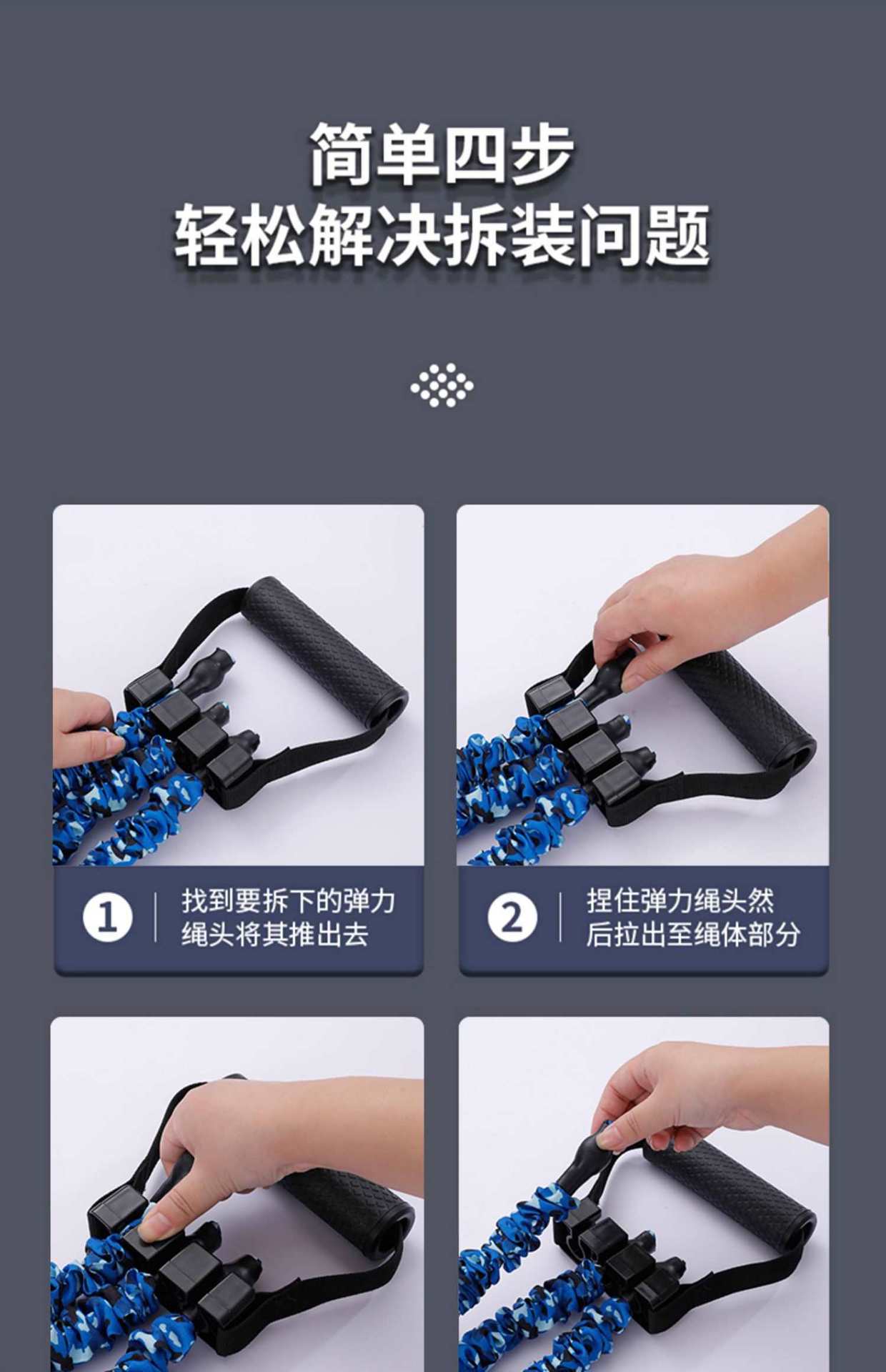 简单四步
轻松解决拆装问题

1 找到要拆下的弹力绳头将其推出去

2 捏住弹力绳头然后拉出至绳体部分