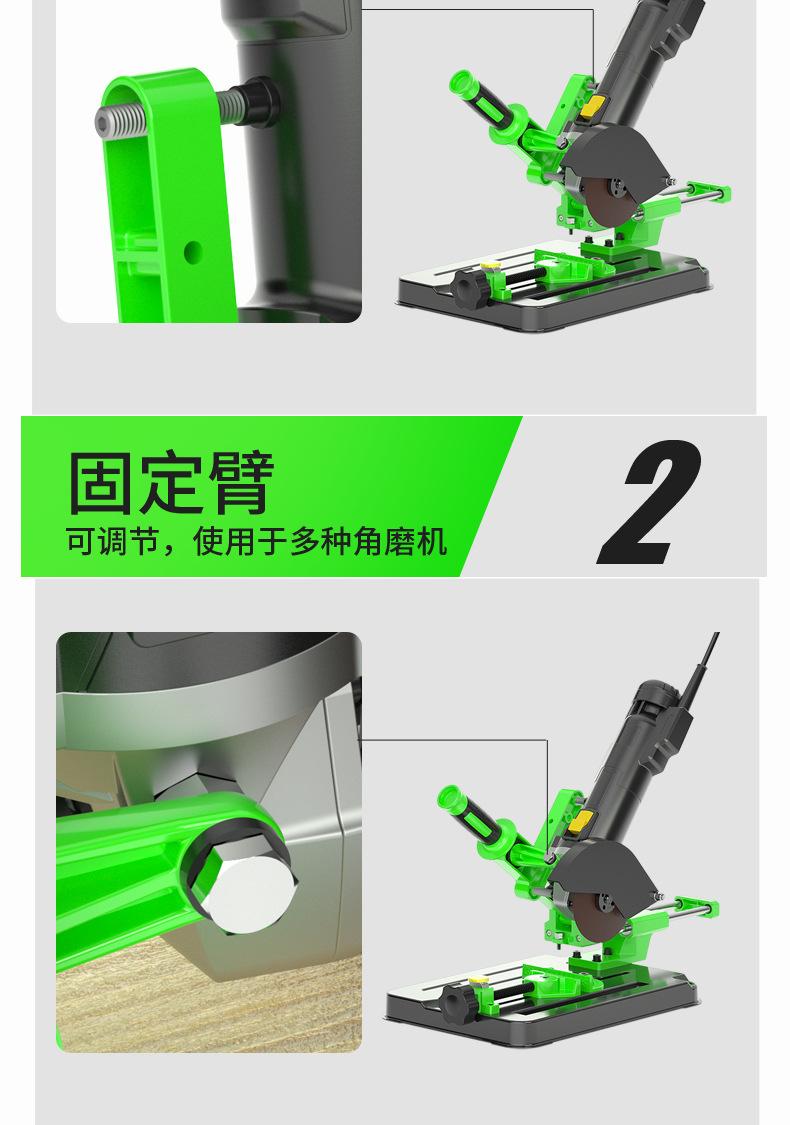 固定臂

可调节，使用于多种角磨机

2