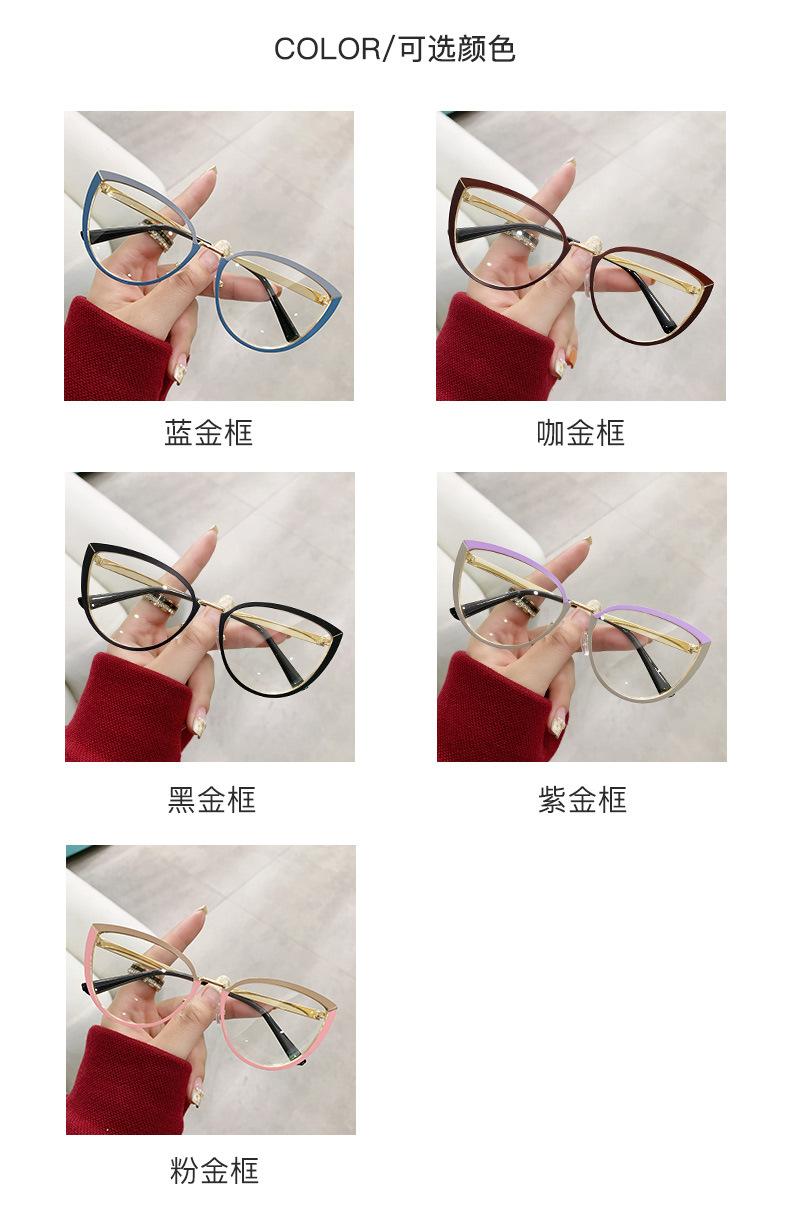 COLOR/可选颜色

蓝金框

咖金框

黑金框

紫金框

粉金框