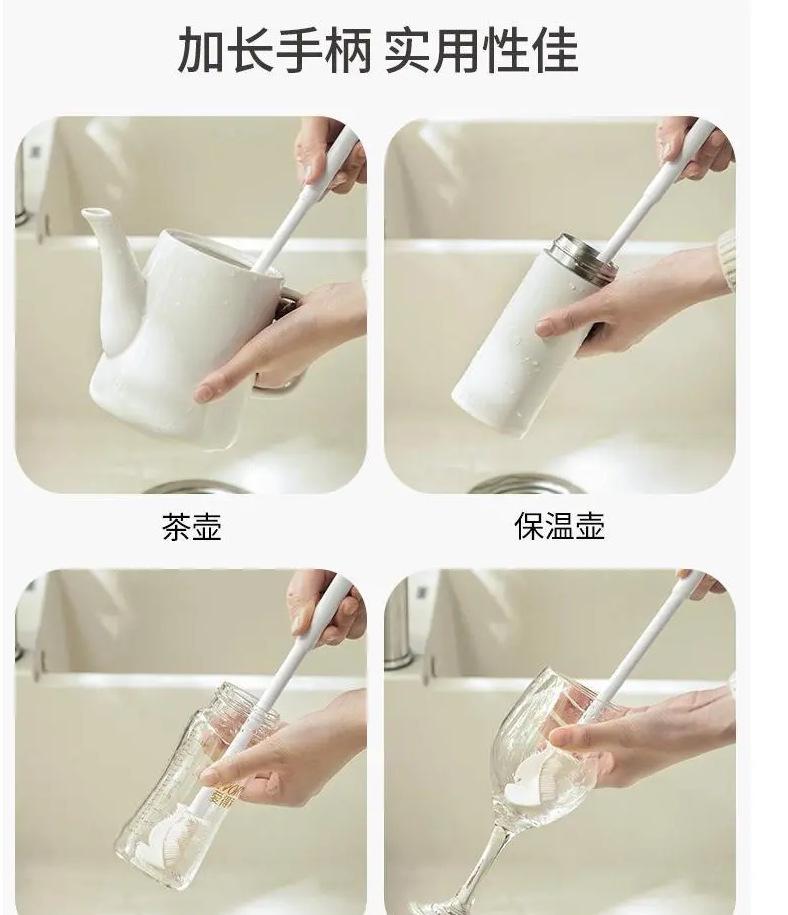 加长手柄 实用性佳

茶壶

保温壶