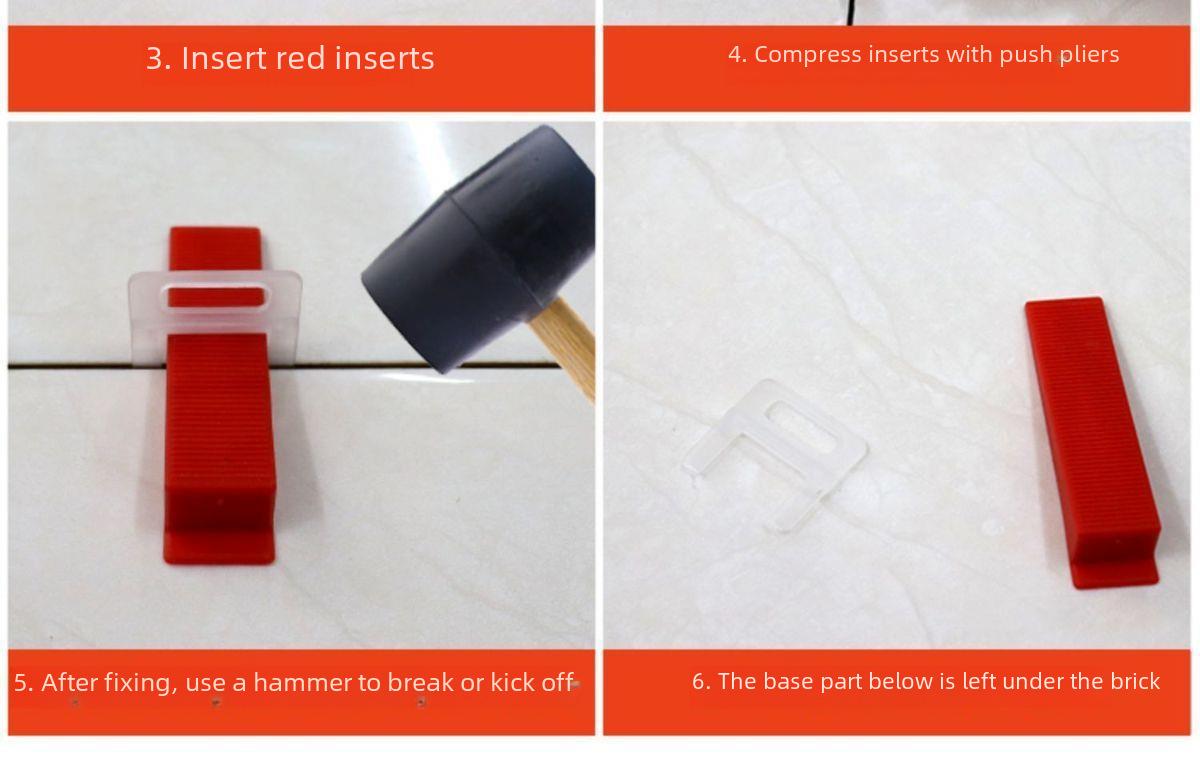 3. Insert red inserts

4. Compress inserts with push pliers

5. After fixing, use a hammer to break or kick off

6. The base part below is left under the brick