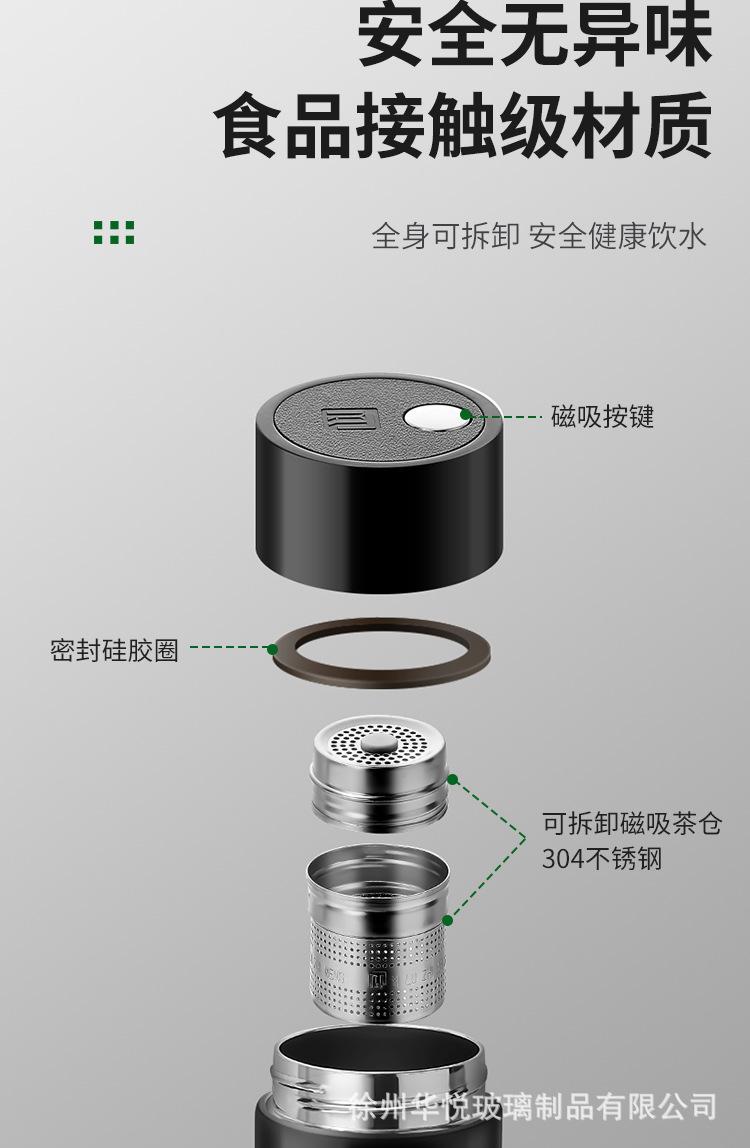 安全无异味
食品接触级材质

全身可拆卸 安全健康饮水

磁吸按键

密封硅胶圈

可拆卸磁吸茶仓
304不锈钢

徐州华悦玻璃制品有限公司