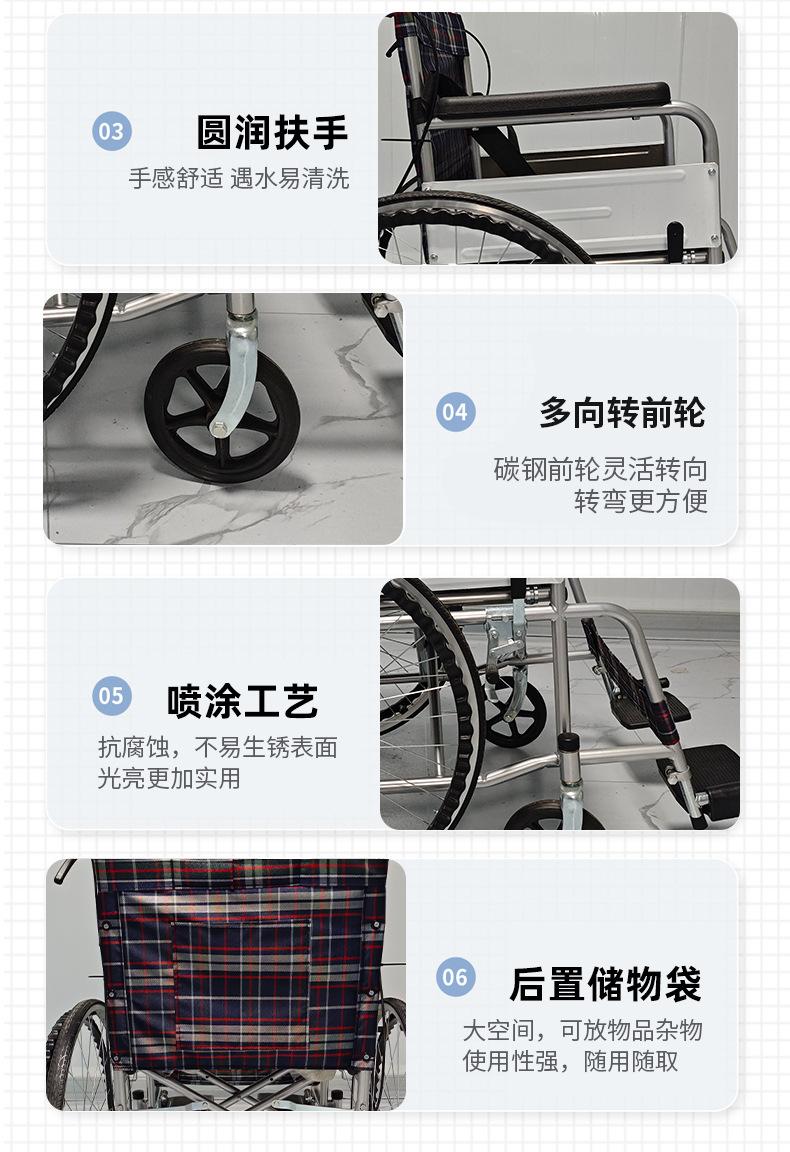 03 圆润扶手

手感舒适 遇水易清洗

04 多向转前轮

碳钢前轮灵活转向
转弯更方便

05 喷涂工艺

抗腐蚀，不易生锈表面
光亮更加实用

06 后置储物袋

大空间，可放物品杂物
使用性强，随用随取