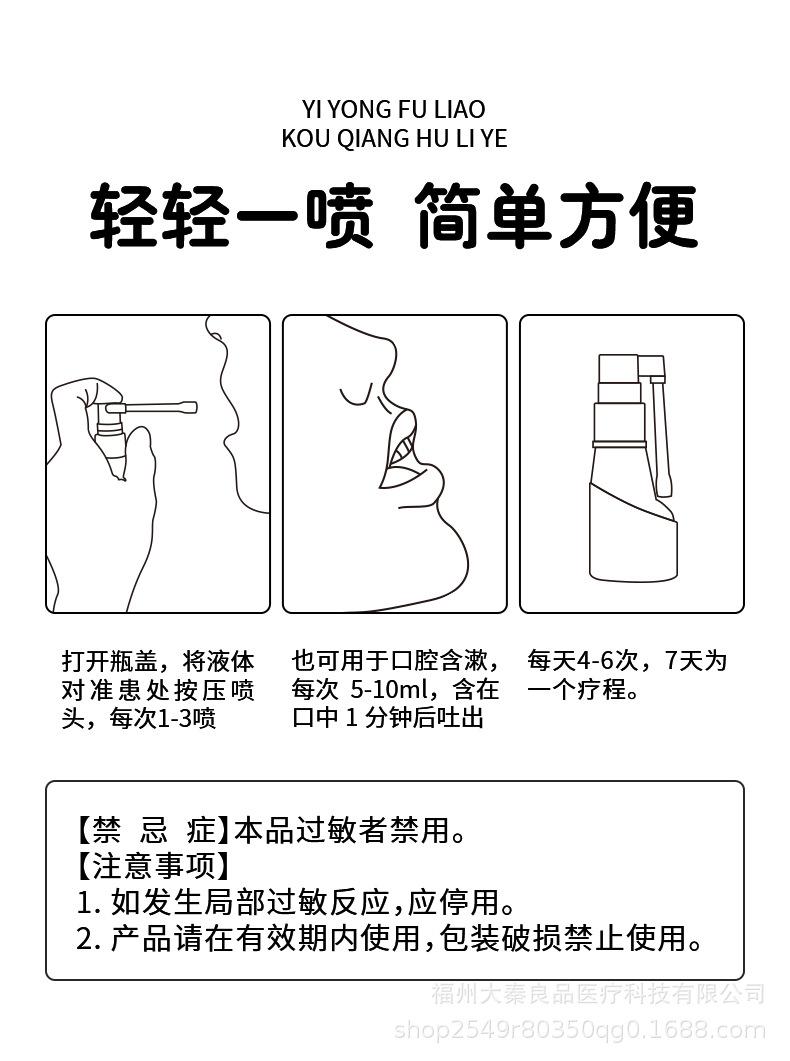 YI YONG FU LIAO
KOU QIANG HU LI YE

轻轻一喷 简单方便

打开瓶盖，将液体对准患处按压喷头，每次1-3喷

也可用于口腔含漱，每次 5-10ml，含在口中 1 分钟后吐出

每天4-6次，7天为一个疗程。

【禁 忌 症】本品过敏者禁用。
【注意事项】
1. 如发生局部过敏反应，应停用。
2. 产品请在有效期内使用，包装破损禁止使用。

福州大秦良品医疗科技有限公司
shop2549r80350qg0.1688.com