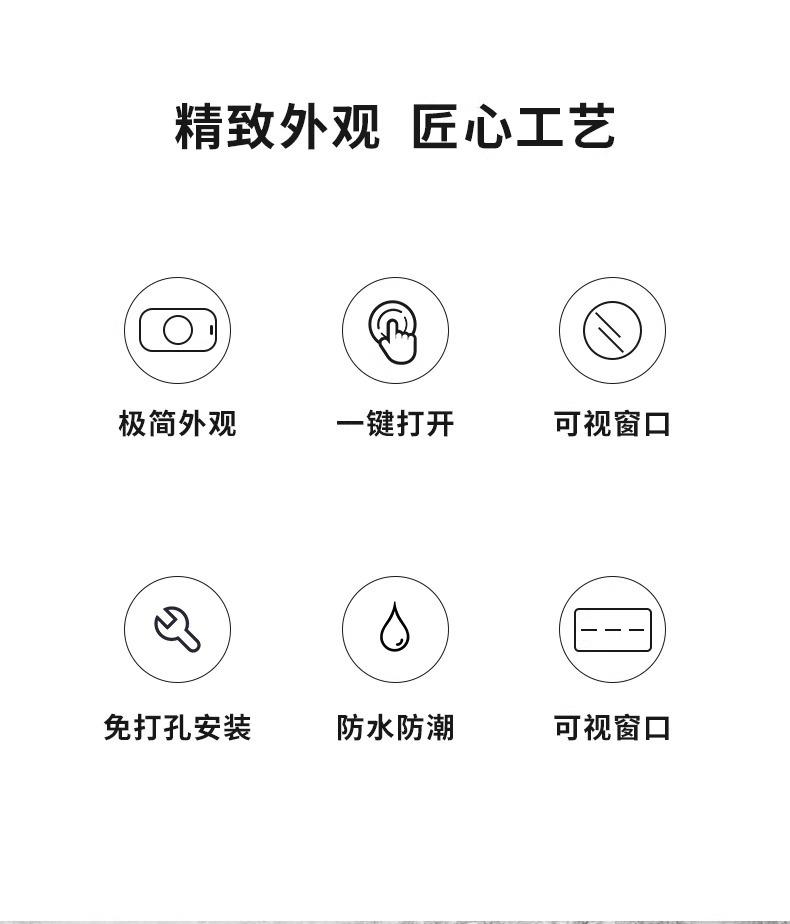 精致外观 匠心工艺

极简外观

一键打开

可视窗口

免打孔安装

防水防潮

可视窗口