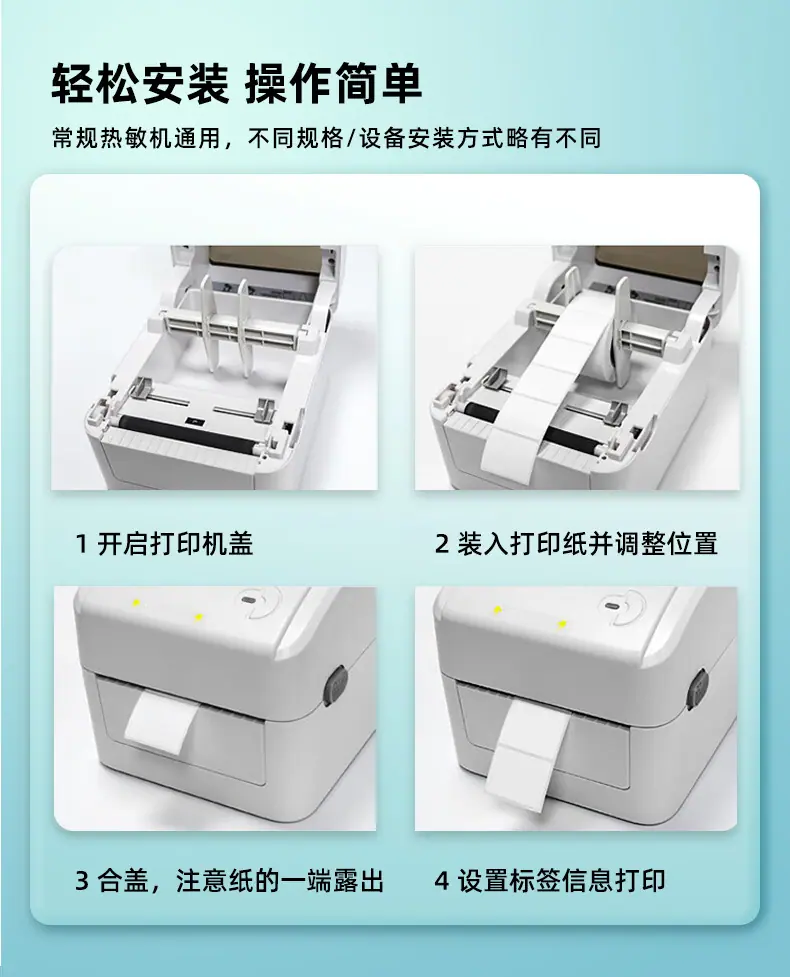 轻松安装 操作简单

常规热敏机通用，不同规格/设备安装方式略有不同

1 开启打印机盖

2 装入打印纸并调整位置

3 合盖，注意纸的一端露出

4 设置标签信息打印