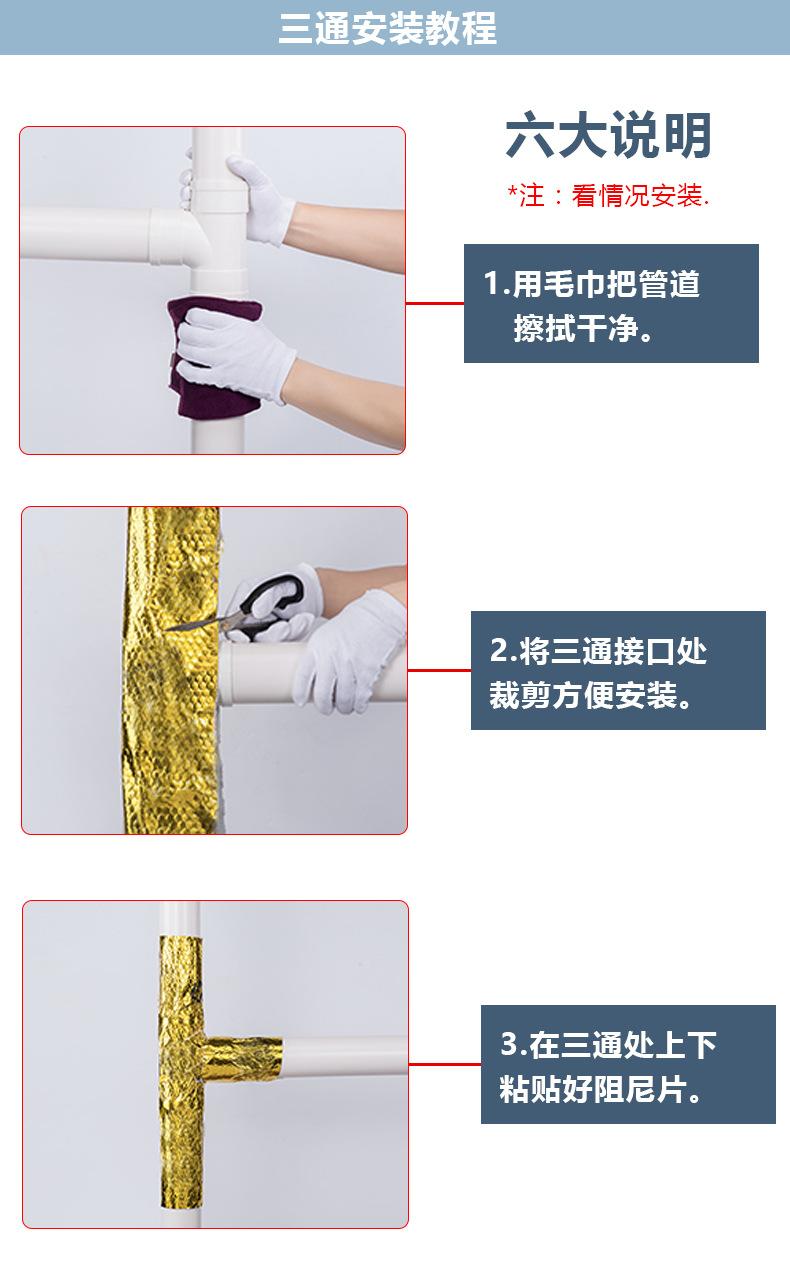 三通安装教程

六大说明

*注：看情况安装.

1.用毛巾把管道擦拭干净。

2.将三通接口处裁剪方便安装。

3.在三通处上下粘贴好阻尼片。