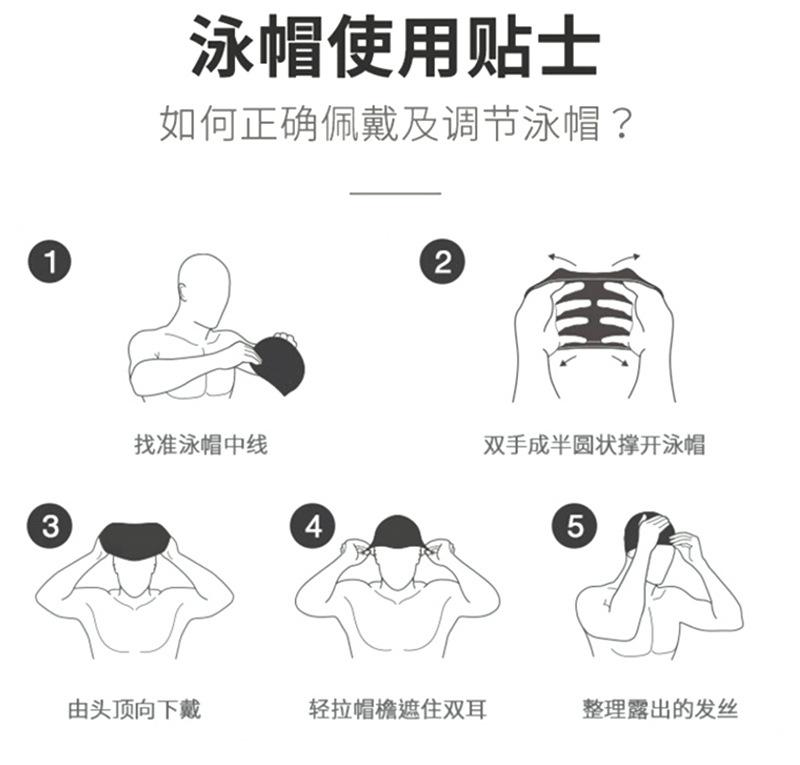 泳帽使用贴士

如何正确佩戴及调节泳帽？

1

找准泳帽中线

2

双手成半圆状撑开泳帽

3

由头顶向下戴

4

轻拉帽檐遮住双耳

5

整理露出的发丝