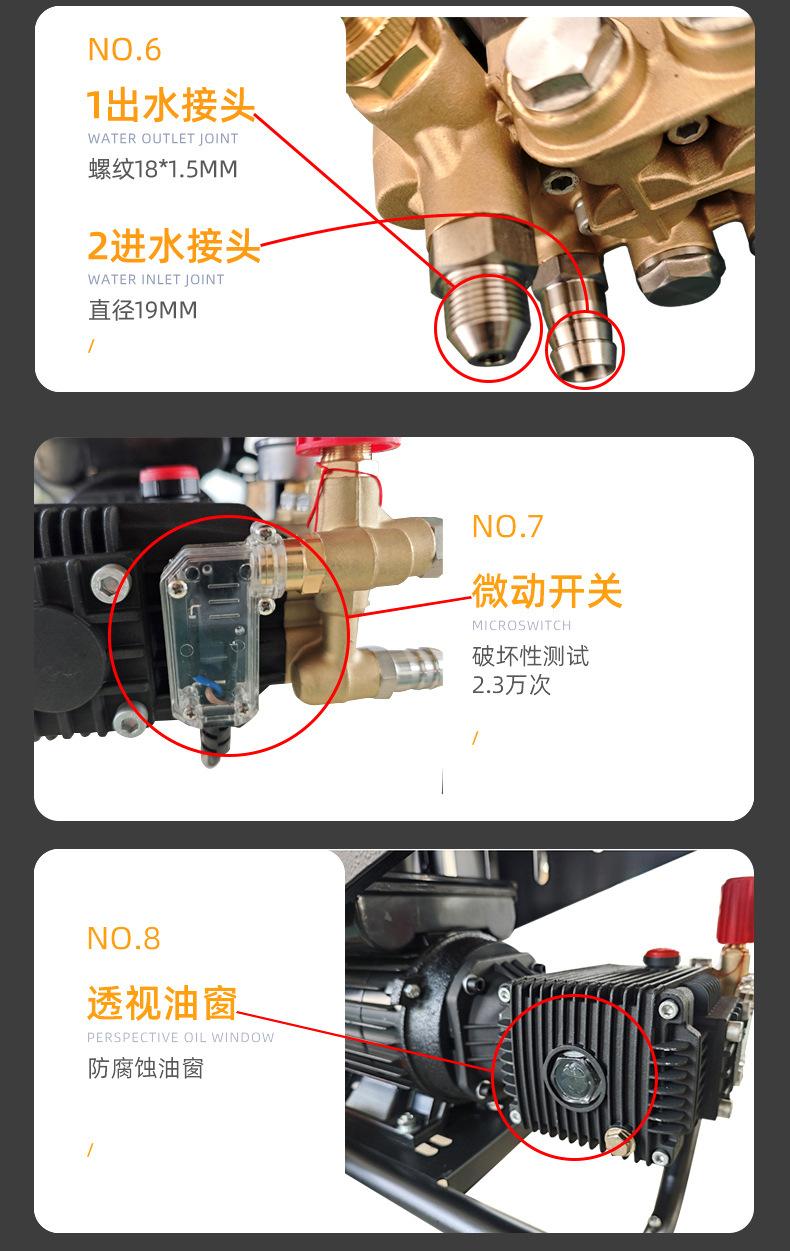 NO.6

1出水接头
WATER OUTLET JOINT
螺纹18*1.5MM

2进水接头
WATER INLET JOINT
直径19MM

/

NO.7

微动开关
MICROSWITCH
破坏性测试
2.3万次

/

NO.8

透视油窗
PERSPECTIVE OIL WINDOW
防腐蚀油窗

/