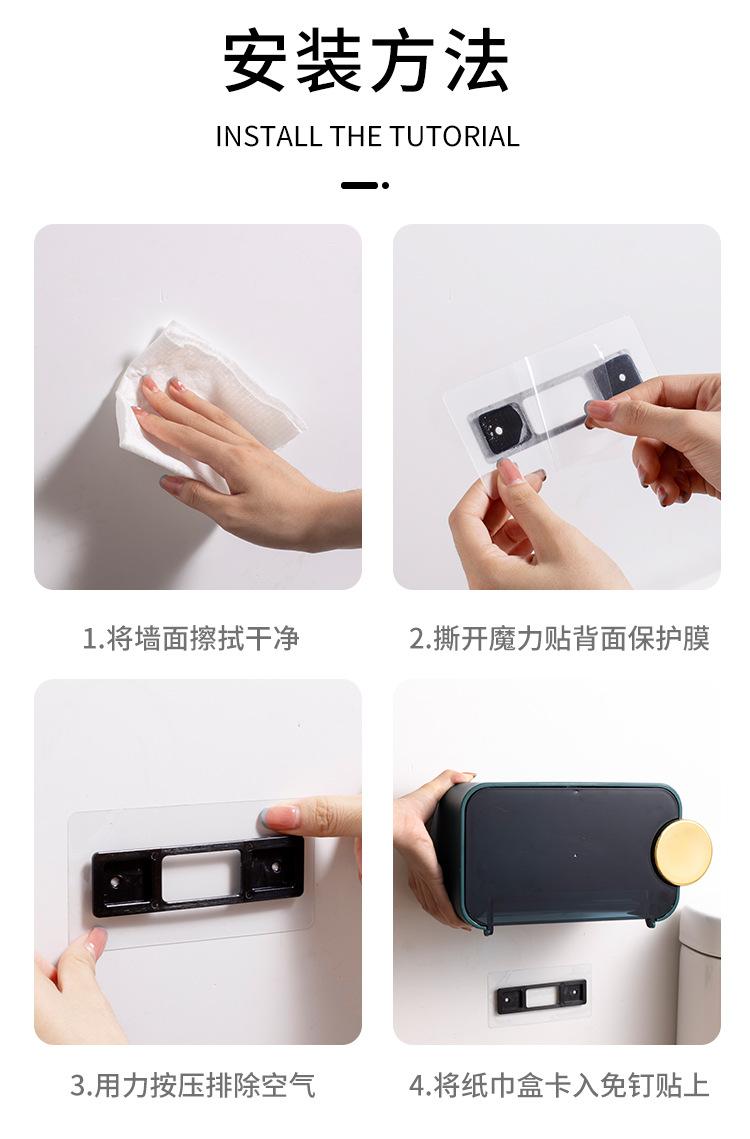 安装方法

INSTALL THE TUTORIAL

1.将墙面擦拭干净

2.撕开魔力贴背面保护膜

3.用力按压排除空气

4.将纸巾盒卡入免钉贴上