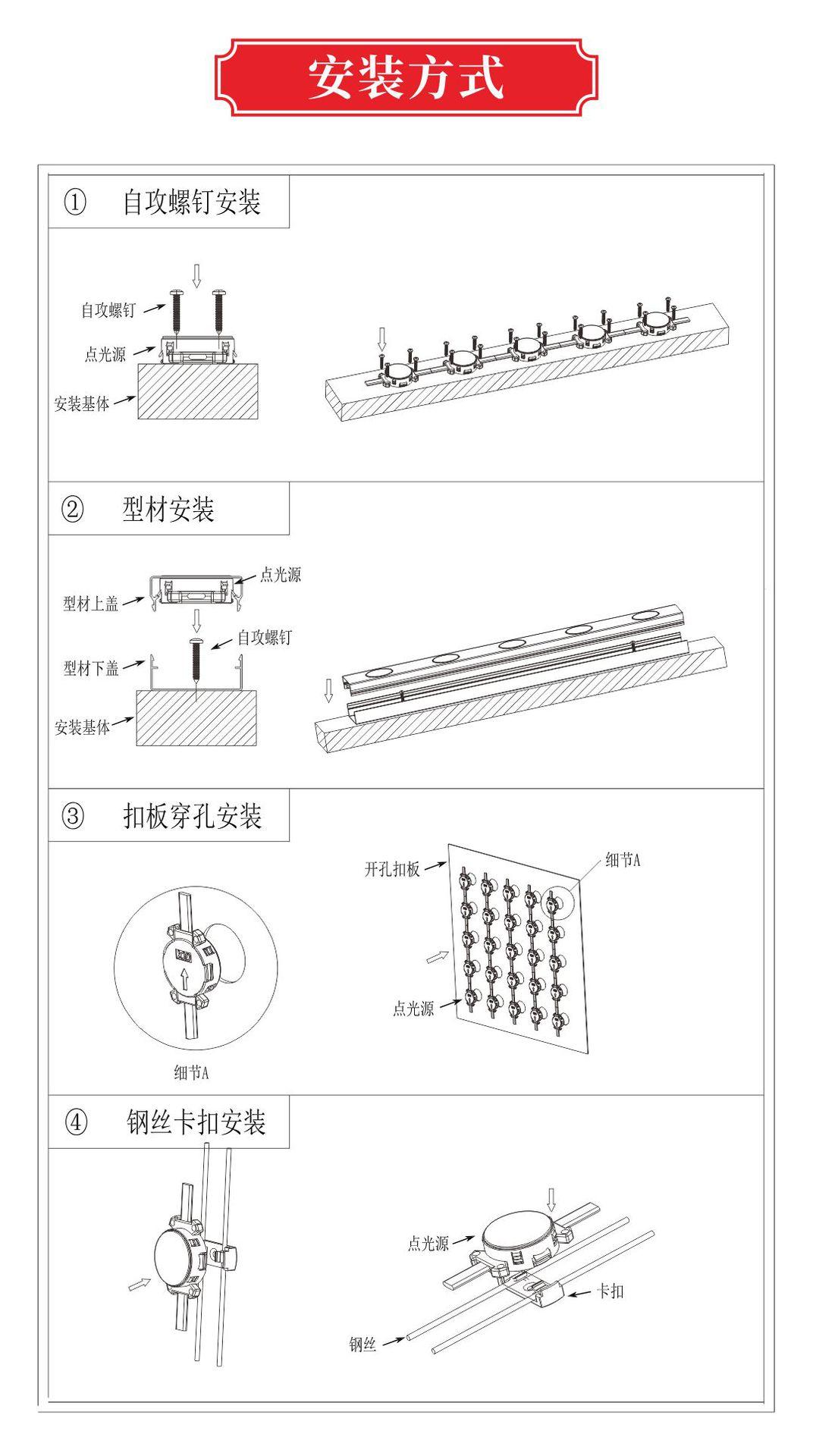 安装方式

① 自攻螺钉安装

自攻螺钉
点光源
安装基体

② 型材安装

点光源
型材上盖
自攻螺钉
型材下盖
安装基体

③ 扣板穿孔安装

开孔扣板
细节A
点光源
细节A

④ 钢丝卡扣安装

点光源
卡扣
钢丝