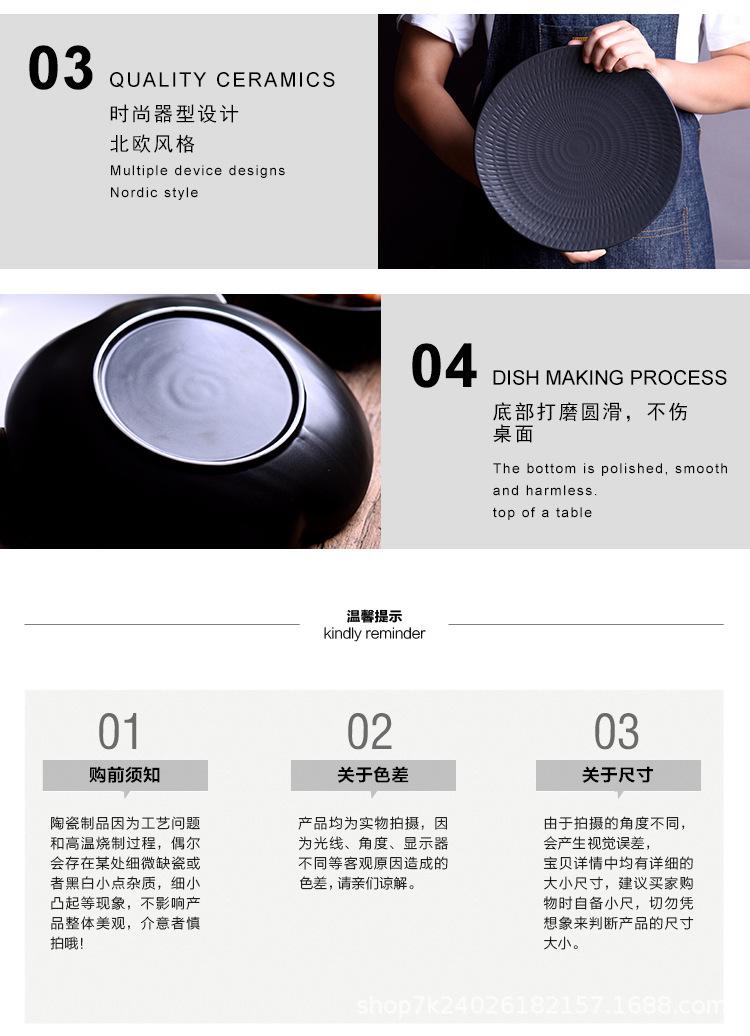 03 QUALITY CERAMICS

时尚器型设计
北欧风格

Multiple device designs
Nordic style

04 DISH MAKING PROCESS

底部打磨圆滑，不伤桌面

The bottom is polished, smooth and harmless.
top of a table

温馨提示
kindly reminder

01
购前须知
陶瓷制品因为工艺问题和高温烧制过程，偶尔会存在某处细微缺瓷或者黑白小点杂质，细小凸起等现象，不影响产品整体美观，介意者慎拍哦!

02
关于色差
产品均为实物拍摄，因为光线、角度、显示器不同等客观原因造成的色差，请亲们谅解。

03
关于尺寸
由于拍摄的角度不同，会产生视觉误差，宝贝详情中均有详细的大小尺寸，建议买家购物时自备小尺，切勿凭想象来判断产品的尺寸大小。

shop7k24026182157.1688.com