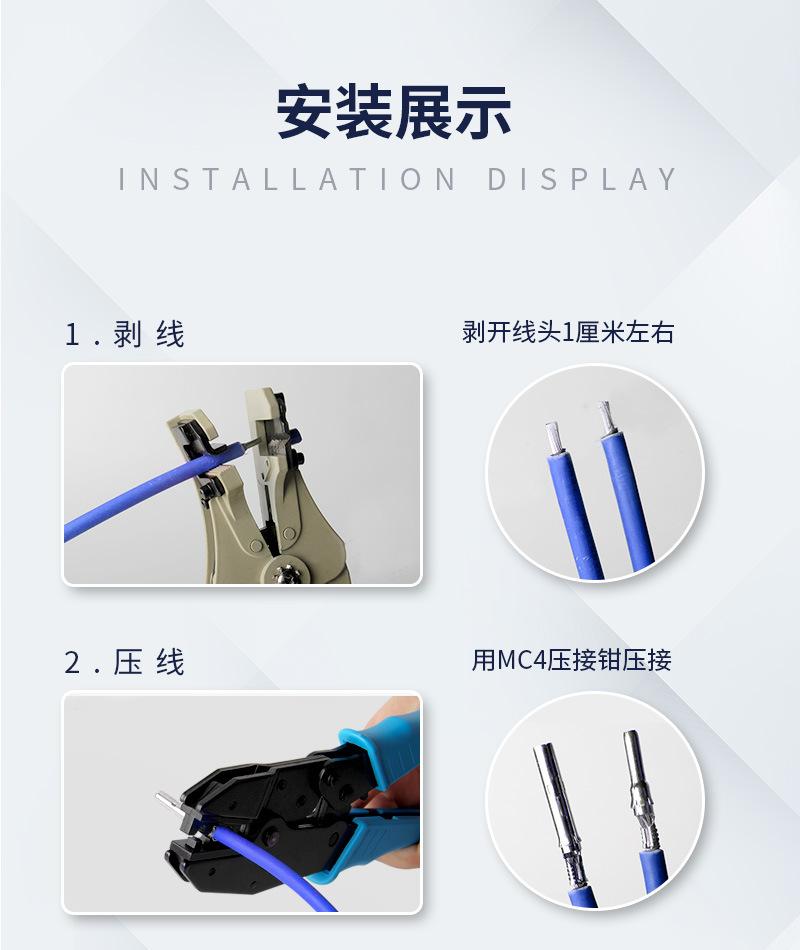 安装展示

INSTALLATION DISPLAY

1 . 剥 线

剥开线头1厘米左右

2 . 压 线

用MC4压接钳压接