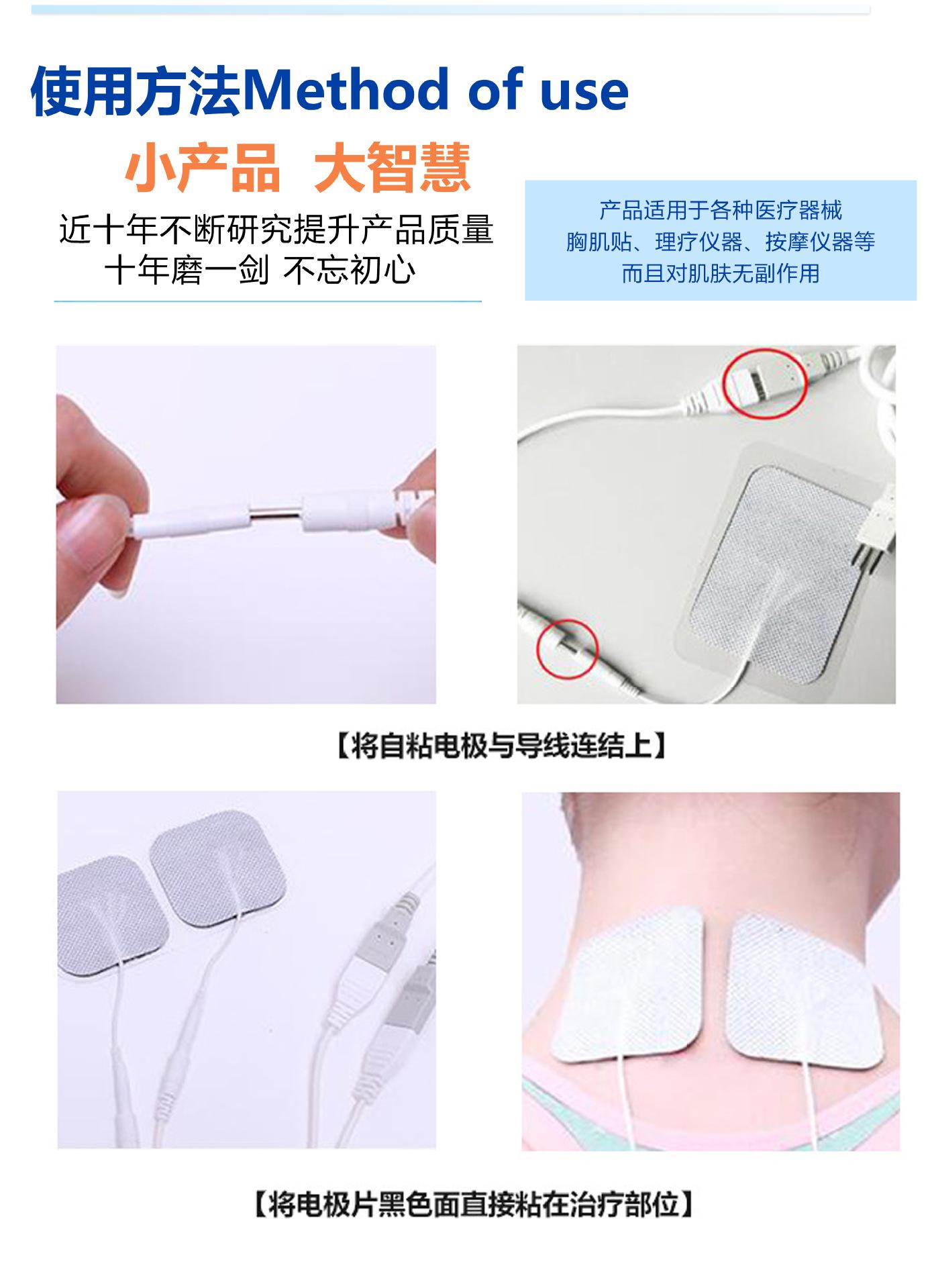 使用方法Method of use

小产品 大智慧

近十年不断研究提升产品质量
十年磨一剑 不忘初心

产品适用于各种医疗器械
胸肌贴、理疗仪器、按摩仪器等
而且对肌肤无副作用

【将自粘电极与导线连结上】

【将电极片黑色面直接粘在治疗部位】