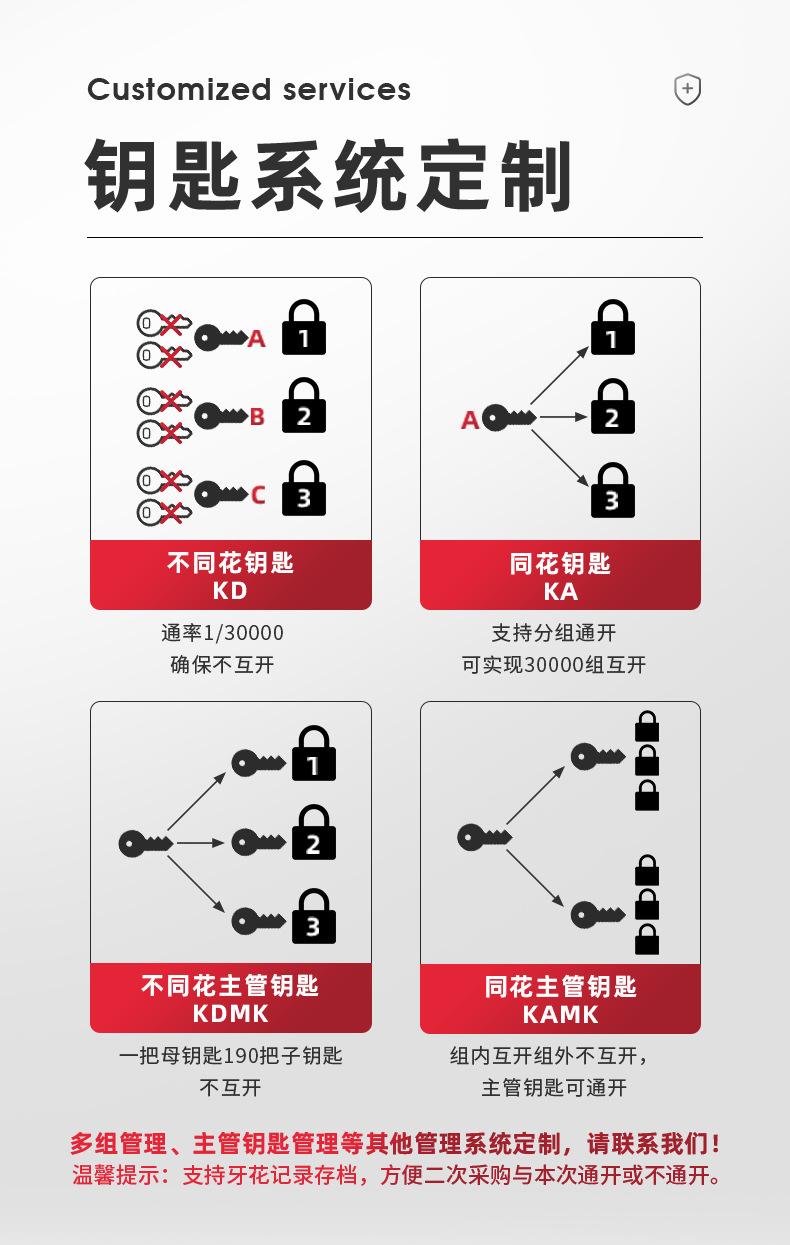 Customized services

钥匙系统定制

A 1
B 2
C 3

不同花钥匙
KD

通率1/30000
确保不互开

A 1 2 3

同花钥匙
KA

支持分组通开
可实现30000组互开

1
2
3

不同花主管钥匙
KDMK

一把母钥匙190把子钥匙
不互开

同花主管钥匙
KAMK

组内互开组外不互开，
主管钥匙可通开

多组管理、主管钥匙管理等其他管理系统定制，请联系我们！
温馨提示：支持牙花记录存档，方便二次采购与本次通开或不通开。