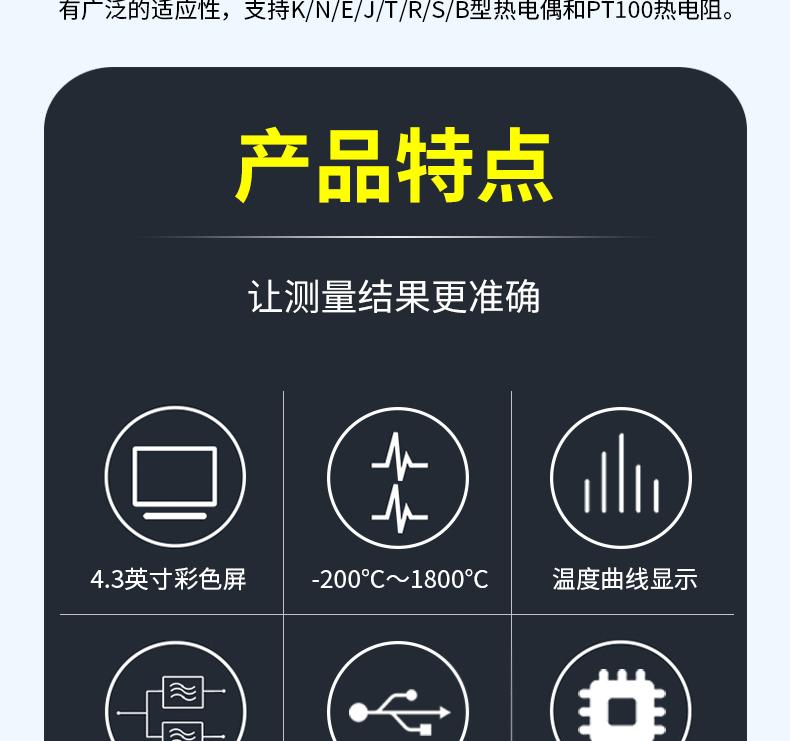 有广泛的适应性，支持K/N/E/J/T/R/S/B型热电偶和PT100热电阻。

产品特点

让测量结果更准确

4.3英寸彩色屏

-200°C～1800°C

温度曲线显示