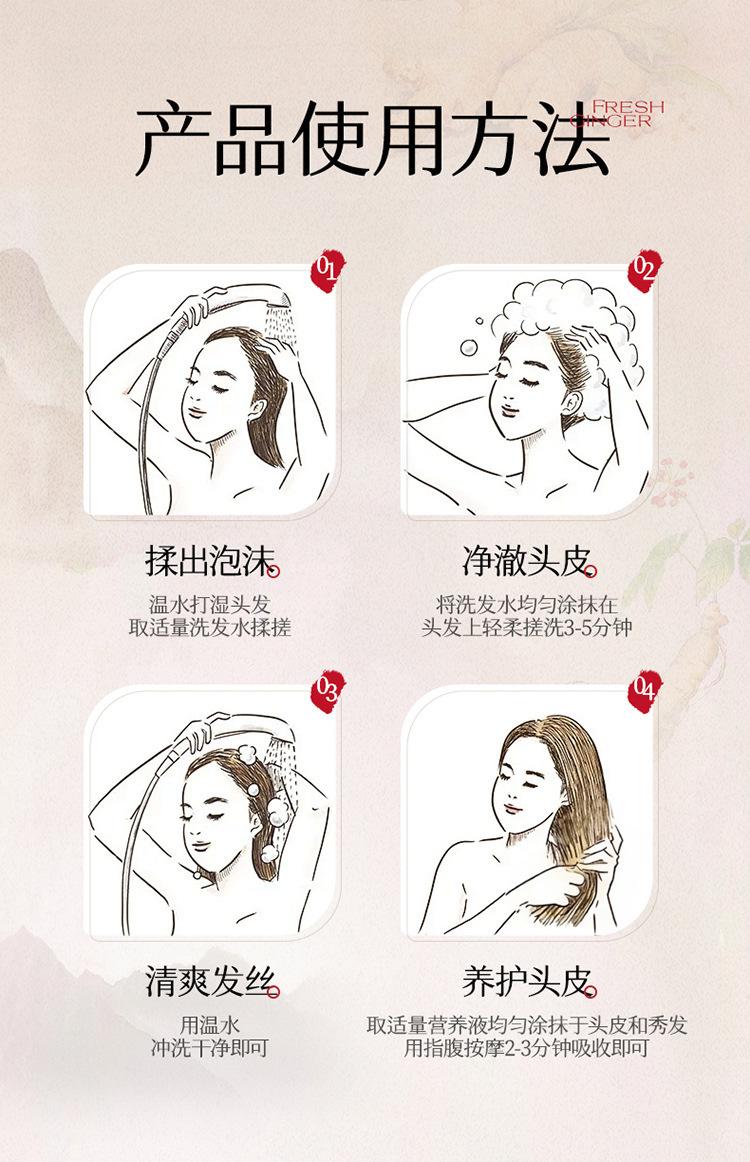 产品使用方法

FRESH GINGER

01

揉出泡沫

温水打湿头发
取适量洗发水揉搓

02

净澈头皮

将洗发水均匀涂抹在
头发上轻柔搓洗3-5分钟

03

清爽发丝

用温水
冲洗干净即可

04

养护头皮

取适量营养液均匀涂抹于头皮和秀发
用指腹按摩2-3分钟吸收即可