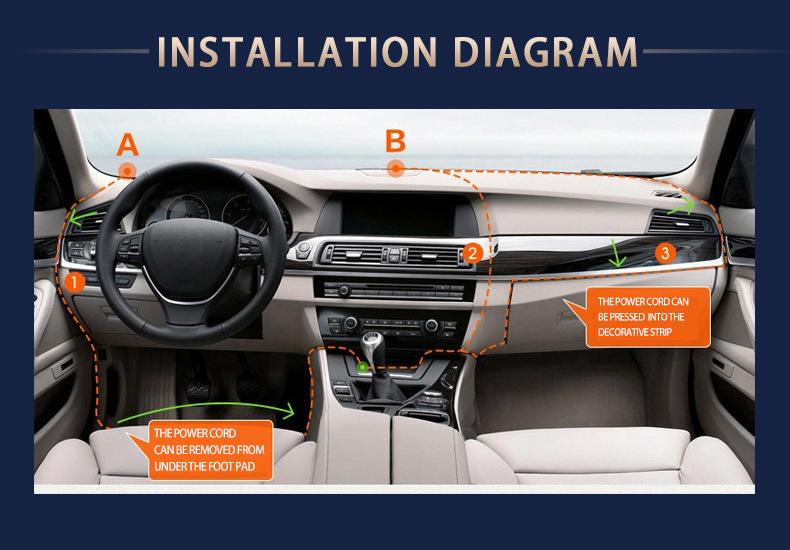 INSTALLATION DIAGRAM

A

B

1

2

3

THE POWER CORD CAN BE PRESSED INTO THE DECORATIVE STRIP

THE POWER CORD CAN BE REMOVED FROM UNDER THE FOOT PAD