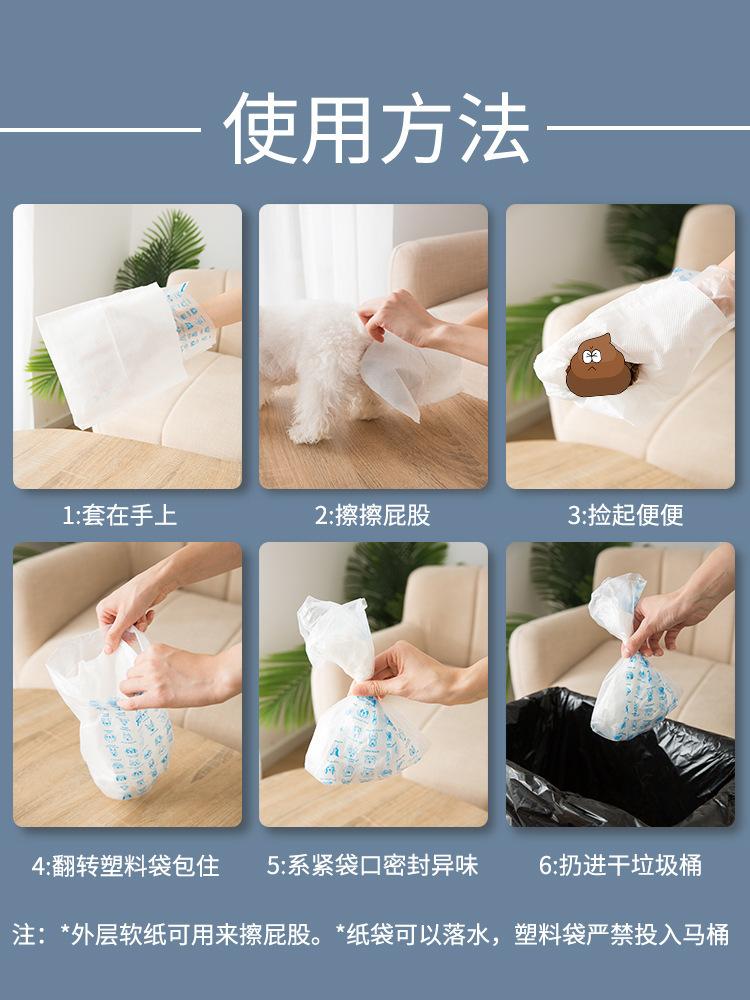 使用方法

1:套在手上

2:擦擦屁股

3:捡起便便

4:翻转塑料袋包住

5:系紧袋口密封异味

6:扔进干垃圾桶

注：*外层软纸可用来擦屁股。*纸袋可以落水，塑料袋严禁投入马桶