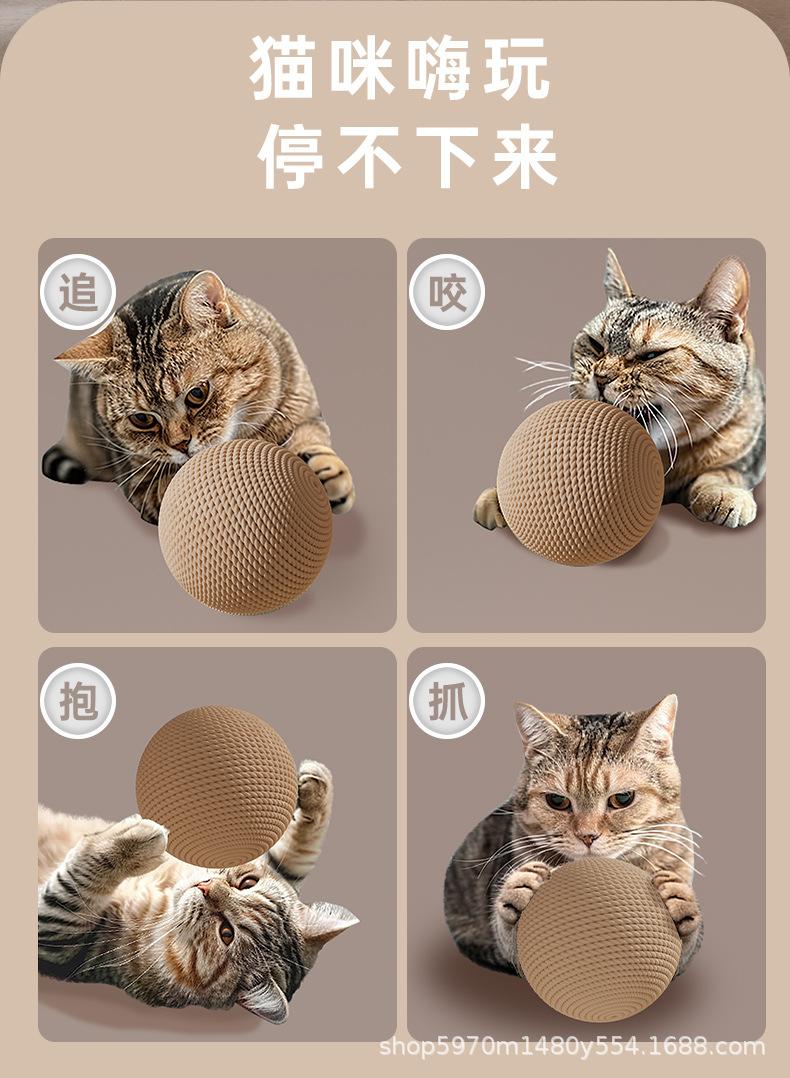 猫咪嗨玩
停不下来

追

咬

抱

抓

shop5970m1480y554.1688.com