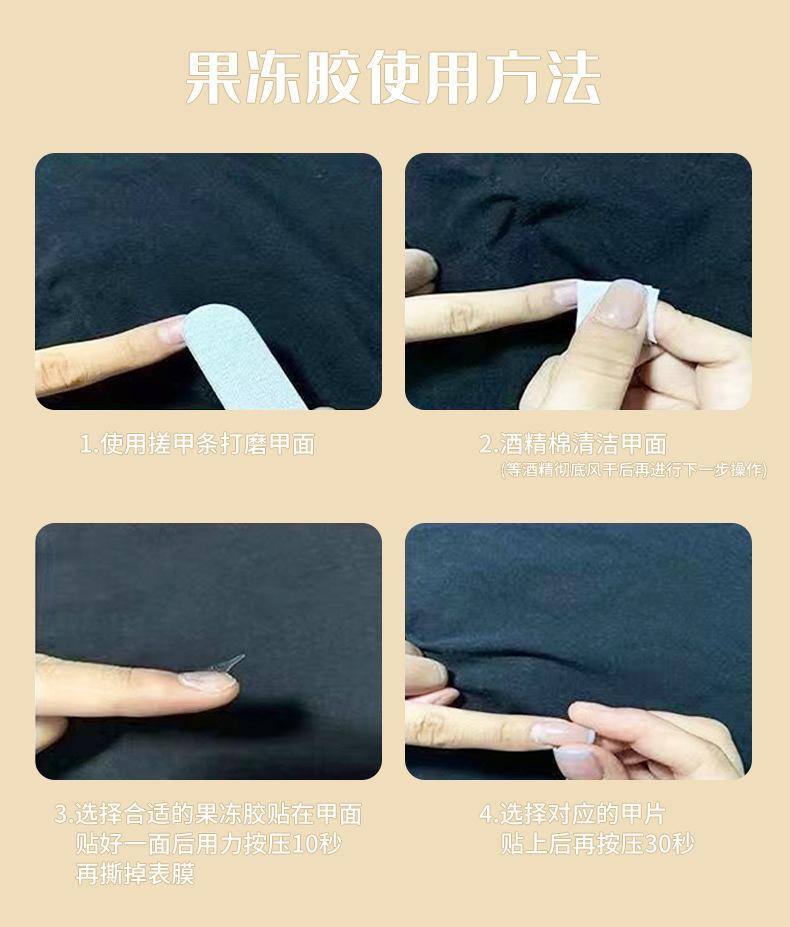 果冻胶使用方法

1.使用搓甲条打磨甲面

2.酒精棉清洁甲面
(等酒精彻底风干后再进行下一步操作)

3.选择合适的果冻胶贴在甲面
贴好一面后用力按压10秒
再撕掉表膜

4.选择对应的甲片
贴上后再按压30秒