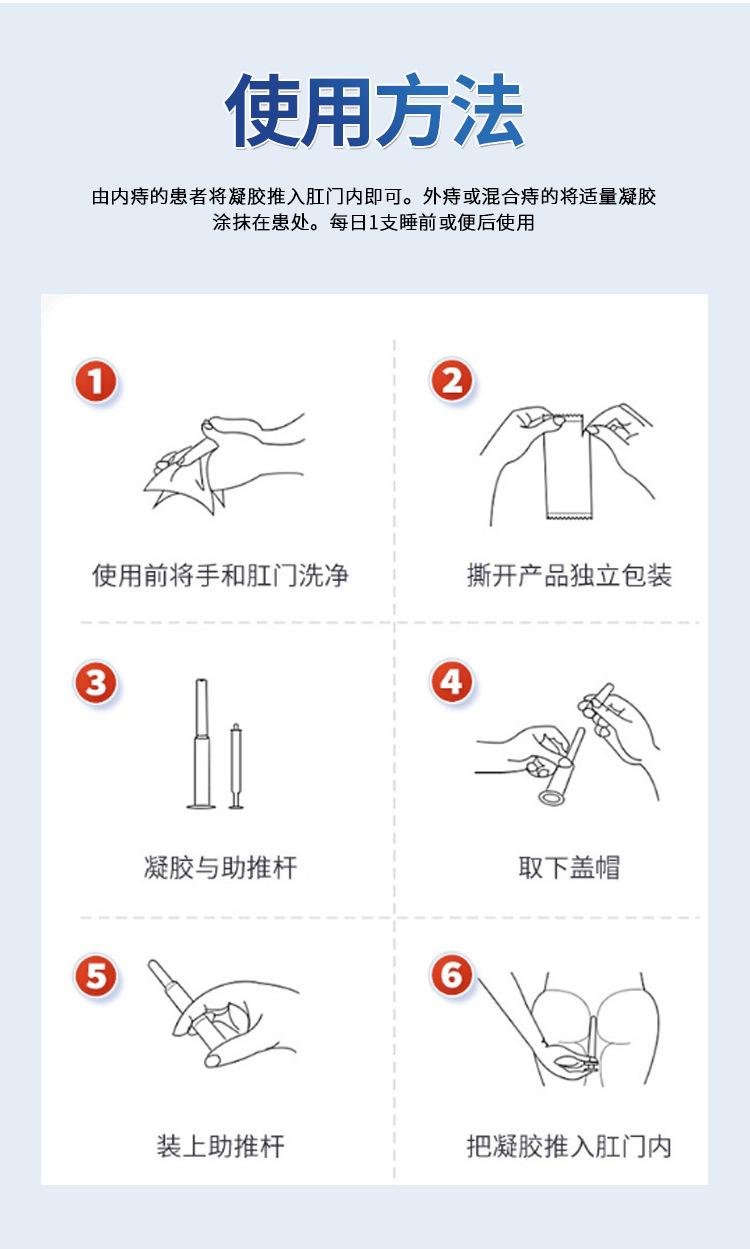 使用方法

由内痔的患者将凝胶推入肛门内即可。外痔或混合痔的将适量凝胶涂抹在患处。每日1支睡前或便后使用

1
使用前将手和肛门洗净

2
撕开产品独立包装

3
凝胶与助推杆

4
取下盖帽

5
装上助推杆

6
把凝胶推入肛门内