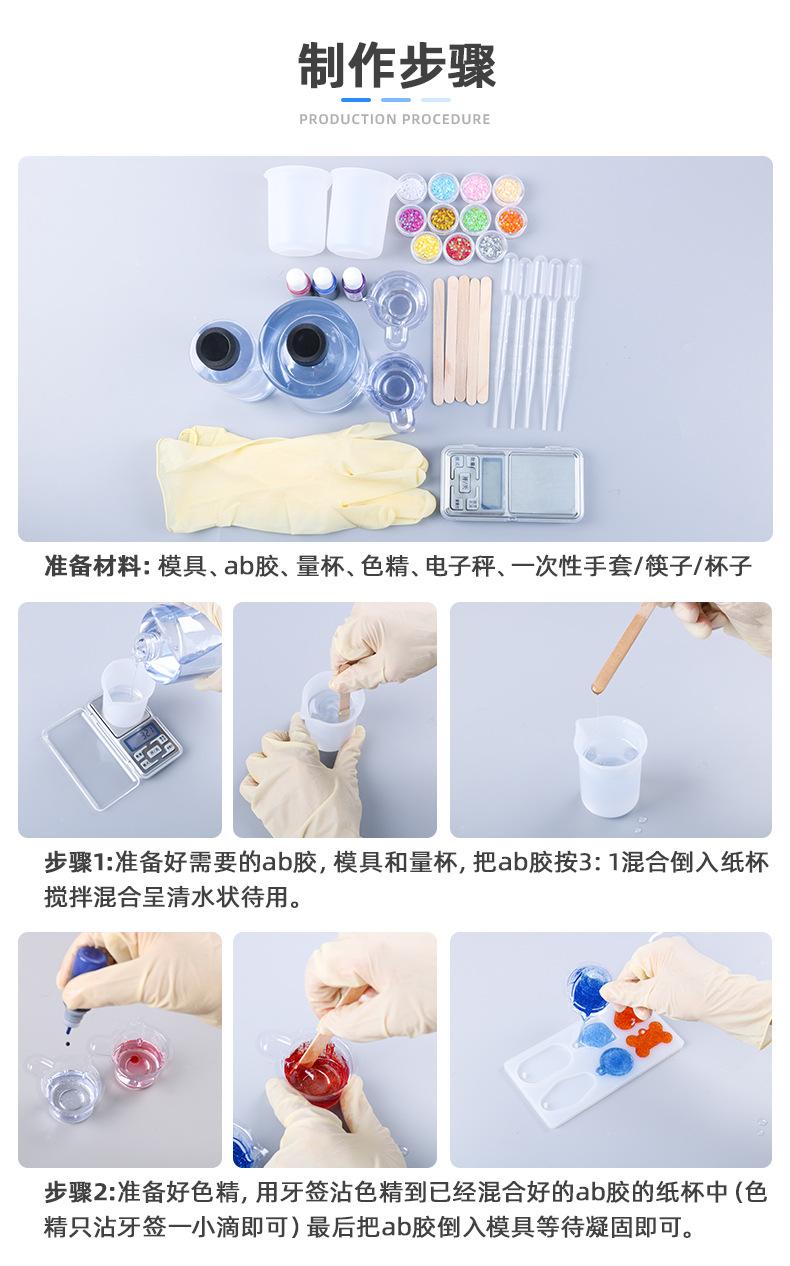 制作步骤

PRODUCTION PROCEDURE

准备材料：模具、ab胶、量杯、色精、电子秤、一次性手套/筷子/杯子

步骤1:准备好需要的ab胶，模具和量杯，把ab胶按3：1混合倒入纸杯搅拌混合呈清水状待用。

步骤2:准备好色精，用牙签沾色精到已经混合好的ab胶的纸杯中（色精只沾牙签一小滴即可）最后把ab胶倒入模具等待凝固即可。