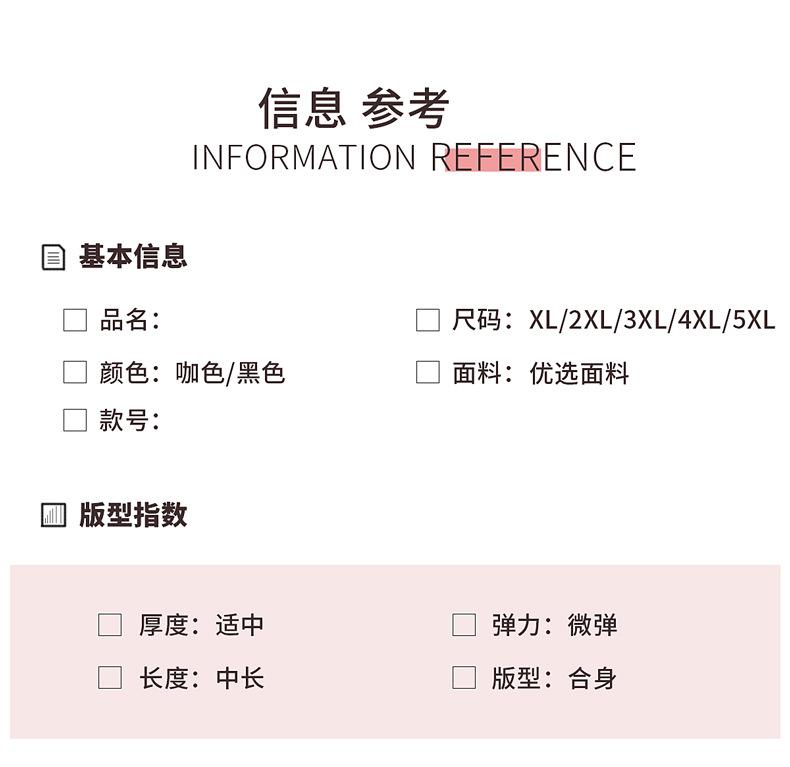 信息 参考
INFORMATION REFERENCE

基本信息

☐ 品名：

☐ 颜色：咖色/黑色

☐ 款号：

☐ 尺码：XL/2XL/3XL/4XL/5XL

☐ 面料：优选面料

版型指数

☐ 厚度：适中

☐ 长度：中长

☐ 弹力：微弹

☐ 版型：合身