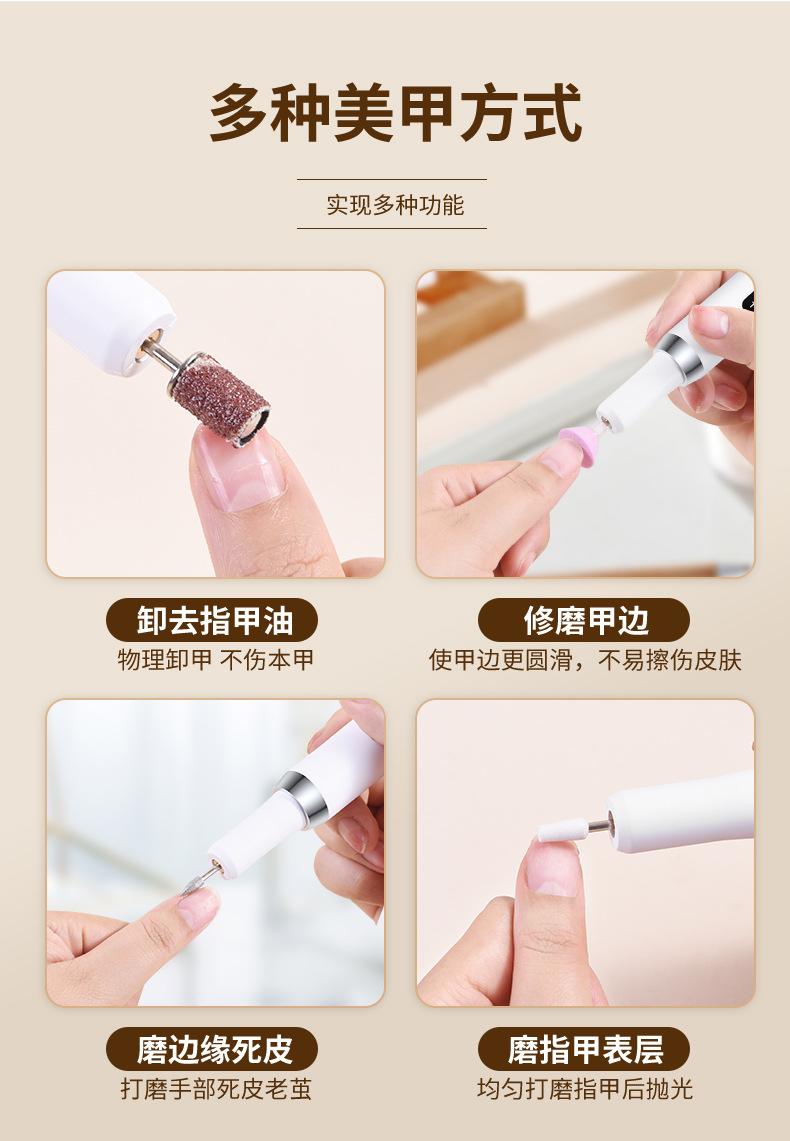 多种美甲方式

实现多种功能

卸去指甲油
物理卸甲 不伤本甲

修磨甲边
使甲边更圆滑，不易擦伤皮肤

磨边缘死皮
打磨手部死皮老茧

磨指甲表层
均匀打磨指甲后抛光