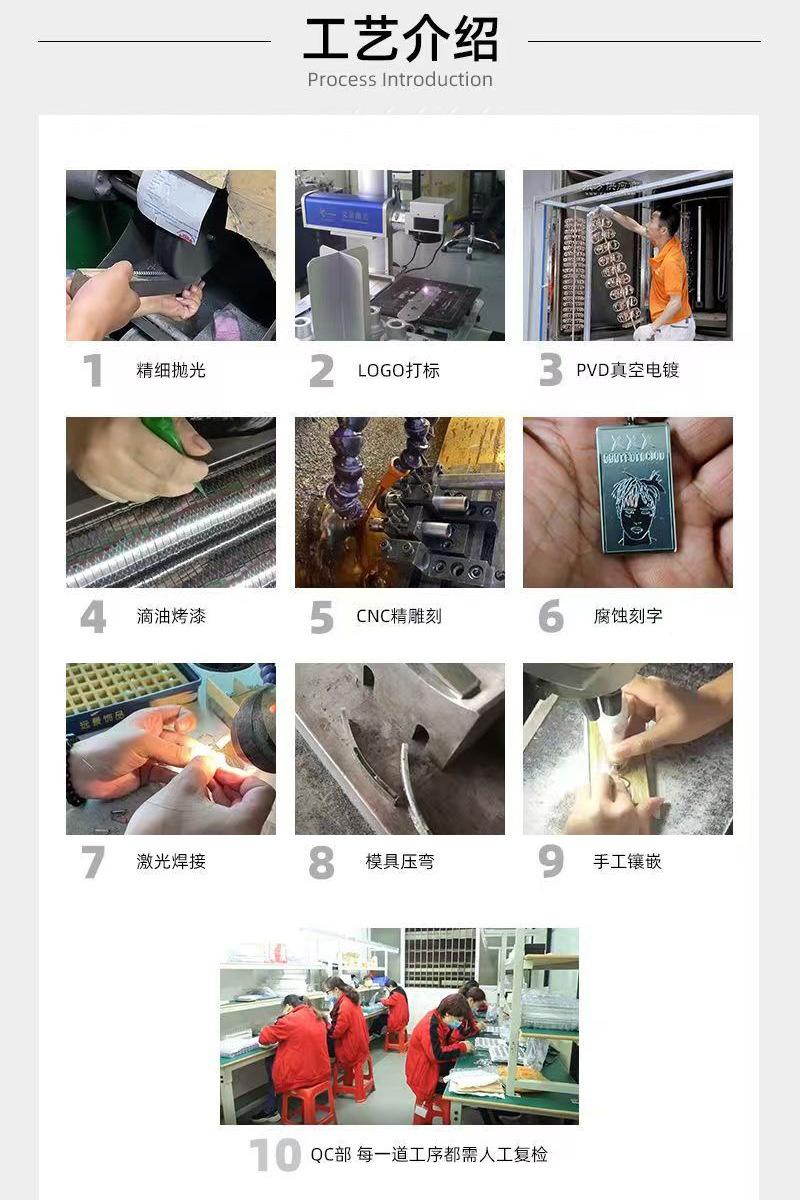 工艺介绍
Process Introduction

1 精细抛光

2 LOGO打标

3 PVD真空电镀

4 滴油烤漆

5 CNC精雕刻

6 腐蚀刻字

7 激光焊接

8 模具压弯

9 手工镶嵌

10 QC部 每一道工序都需人工复检