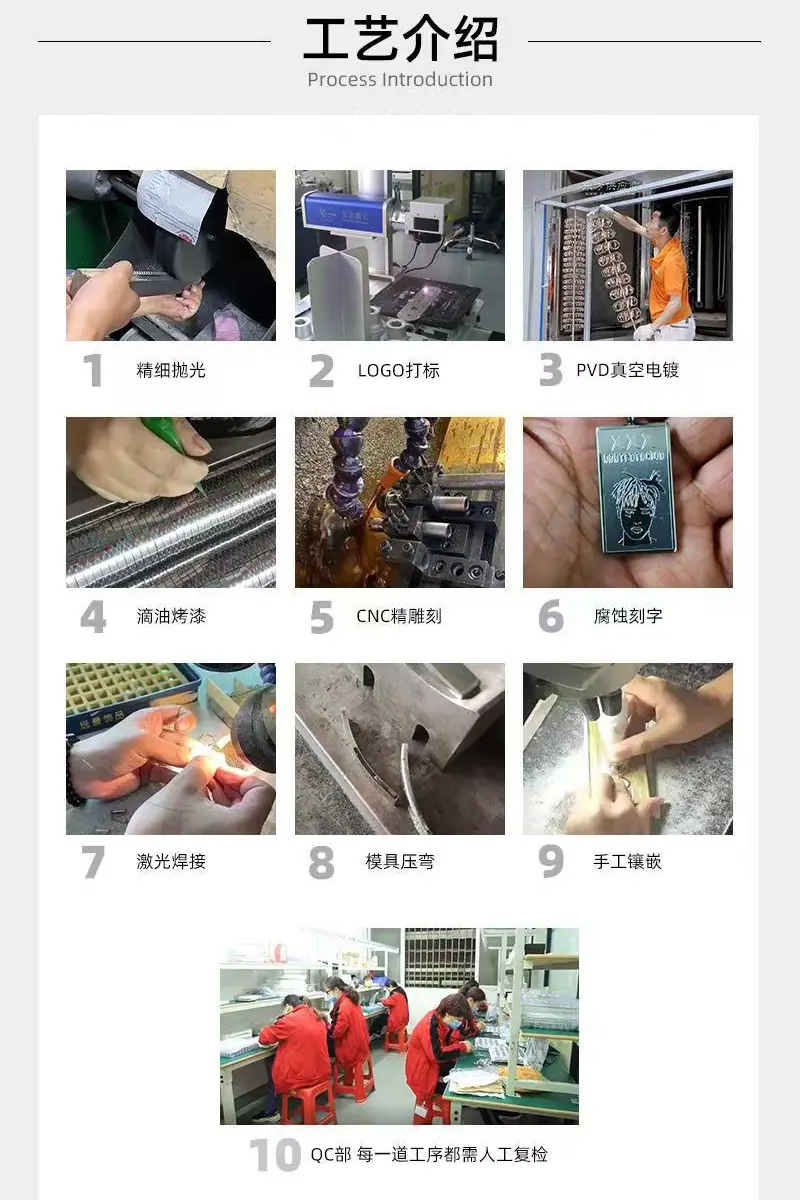 工艺介绍
Process Introduction

1 精细抛光

2 LOGO打标

3 PVD真空电镀

4 滴油烤漆

5 CNC精雕刻

6 腐蚀刻字

7 激光焊接

8 模具压弯

9 手工镶嵌

10 QC部 每一道工序都需人工复检