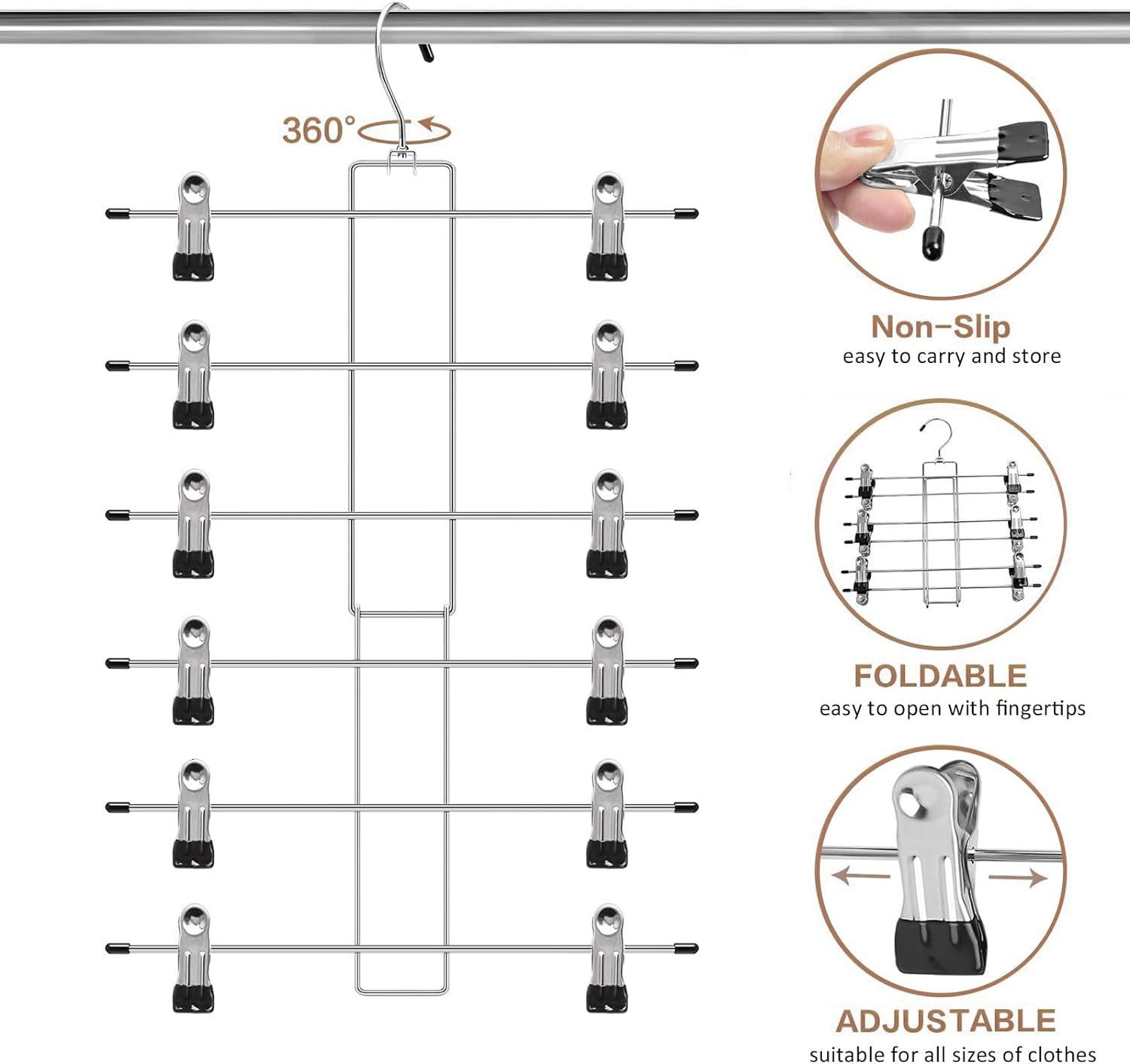 360°

Non-Slip
easy to carry and store

FOLDABLE
easy to open with fingertips

ADJUSTABLE
suitable for all sizes of clothes