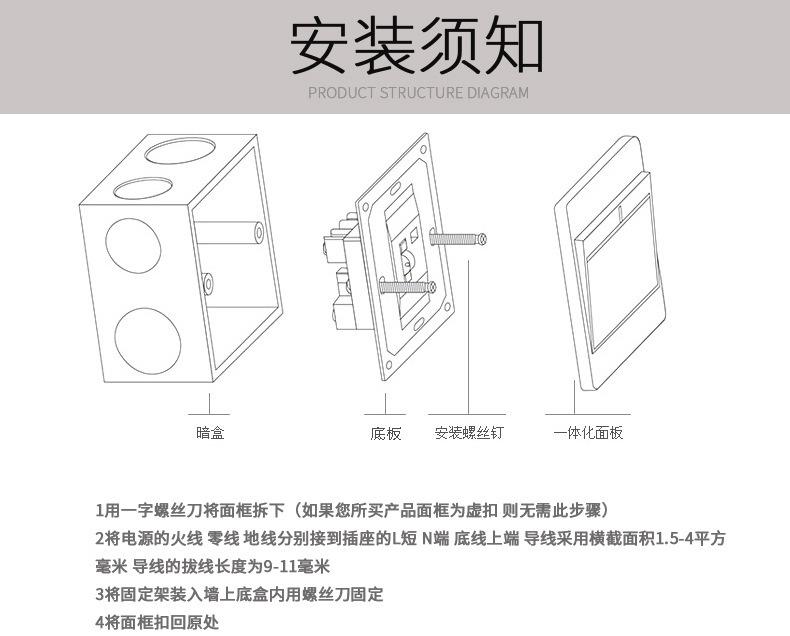 安装须知
PRODUCT STRUCTURE DIAGRAM

暗盒

底板

安装螺丝钉

一体化面板

1用一字螺丝刀将面框拆下（如果您所买产品面框为虚扣 则无需此步骤）
2将电源的火线 零线 地线分别接到插座的L短 N端 底线上端 导线采用横截面积1.5-4平方毫米 导线的拔线长度为9-11毫米
3将固定架装入墙上底盒内用螺丝刀固定
4将面框扣回原处