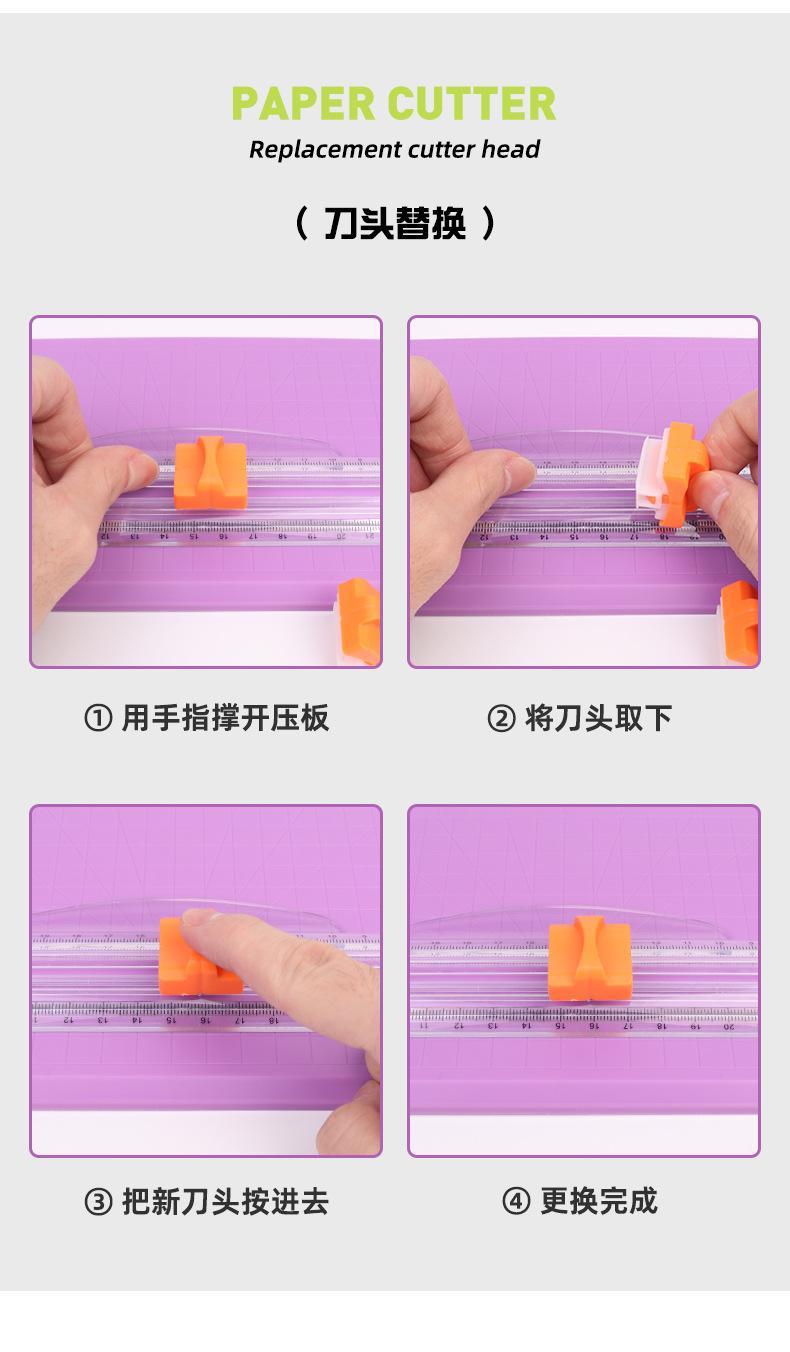 PAPER CUTTER
Replacement cutter head

（ 刀头替换 ）

① 用手指撑开压板

② 将刀头取下

③ 把新刀头按进去

④ 更换完成