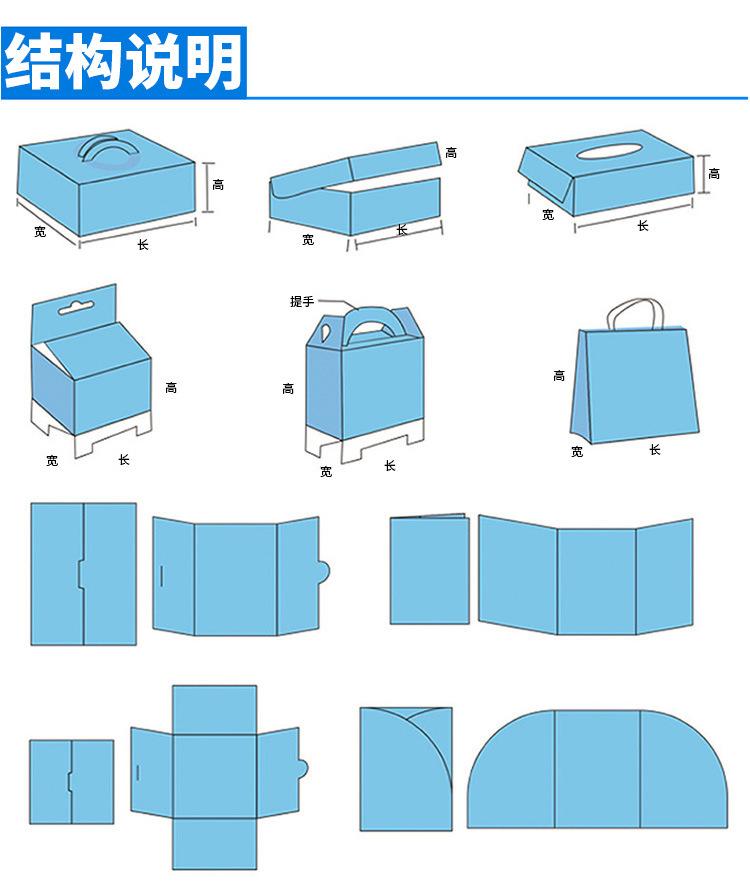 结构说明

高
宽
长

高
宽
长

高
宽
长

高
宽
长

提手
高
宽
长

高
宽
长