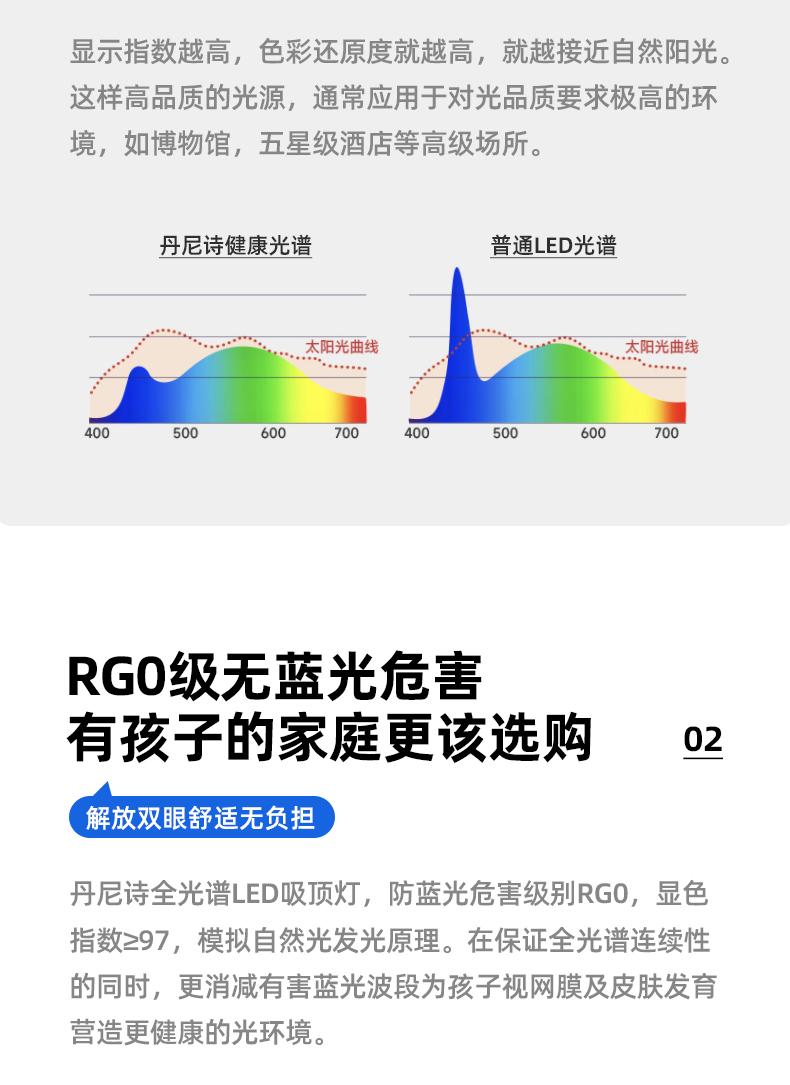 显示指数越高，色彩还原度就越高，就越接近自然阳光。这样高品质的光源，通常应用于对光品质要求极高的环境，如博物馆，五星级酒店等高级场所。

丹尼诗健康光谱

太阳光曲线

400 500 600 700

普通LED光谱

太阳光曲线

400 500 600 700

RG0级无蓝光危害
有孩子的家庭更该选购

02

解放双眼舒适无负担

丹尼诗全光谱LED吸顶灯，防蓝光危害级别RG0，显色指数≥97，模拟自然光发光原理。在保证全光谱连续性的同时，更消减有害蓝光波段为孩子视网膜及皮肤发育营造更健康的光环境。