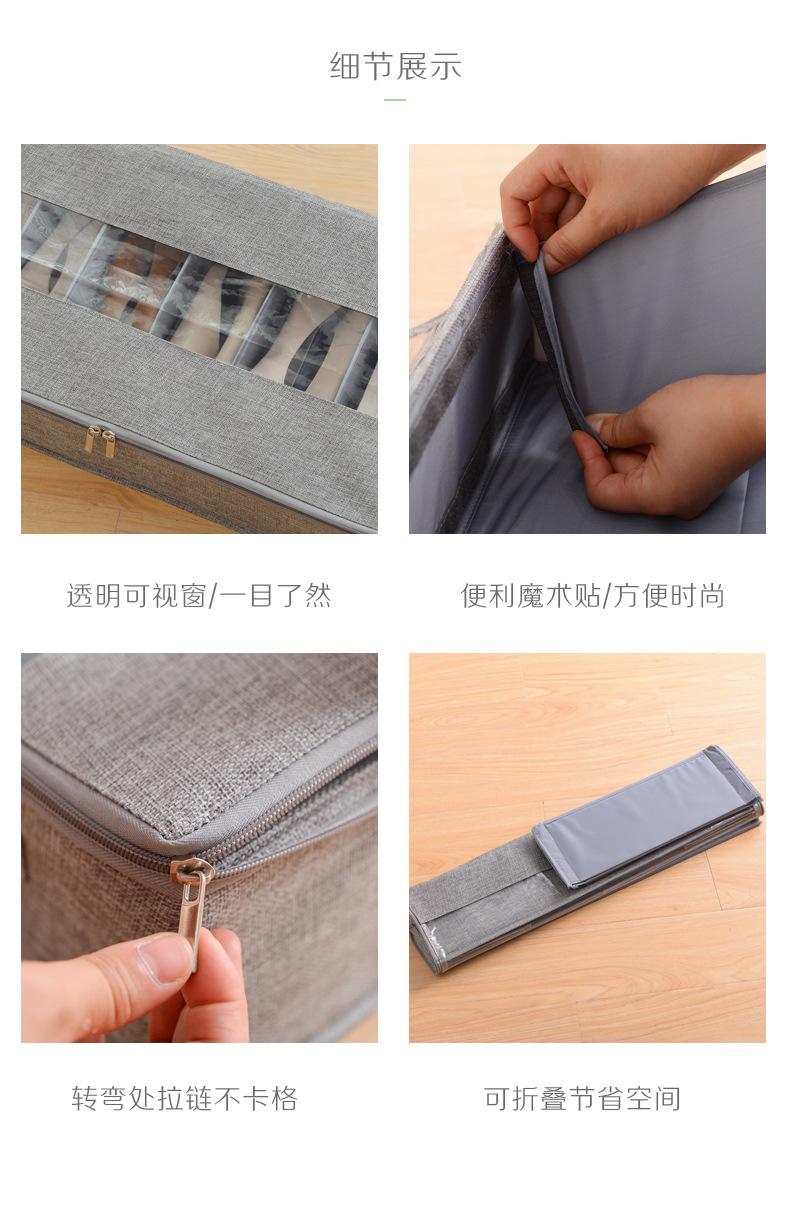 细节展示

透明可视窗/一目了然

便利魔术贴/方便时尚

转弯处拉链不卡格

可折叠节省空间