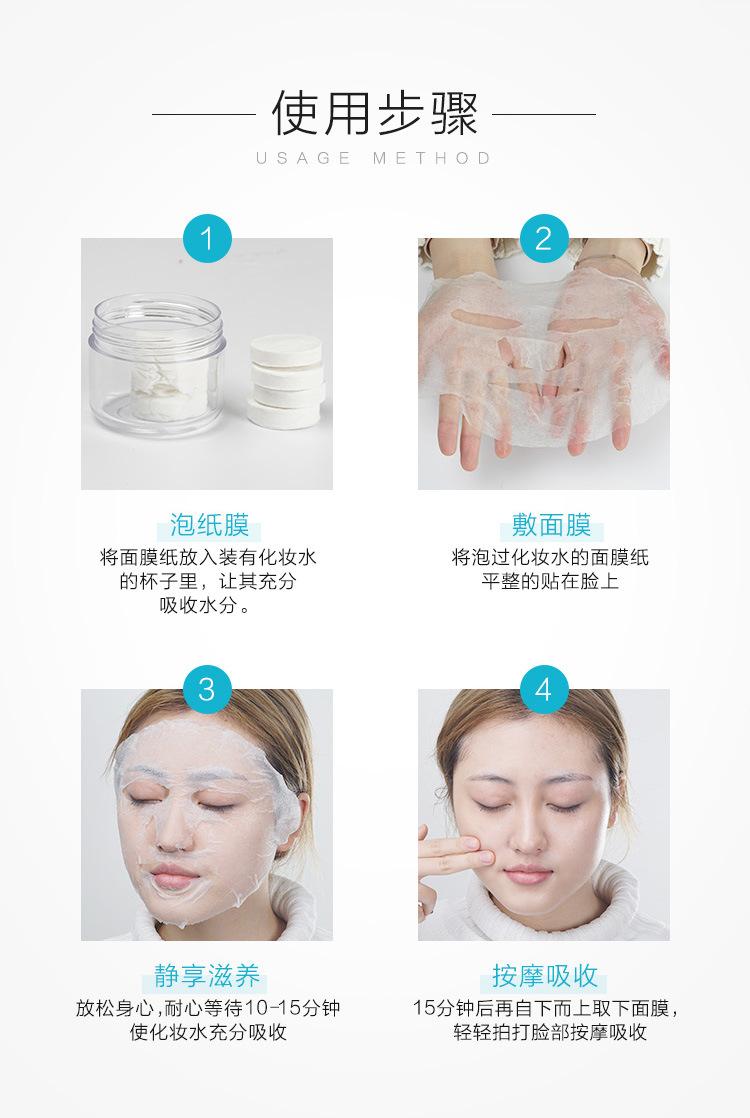 使用步骤
USAGE METHOD

1

泡纸膜
将面膜纸放入装有化妆水的杯子里，让其充分吸收水分。

2

敷面膜
将泡过化妆水的面膜纸平整的贴在脸上

3

静享滋养
放松身心，耐心等待10-15分钟使化妆水充分吸收

4

按摩吸收
15分钟后再自下而上取下面膜，轻轻拍打脸部按摩吸收