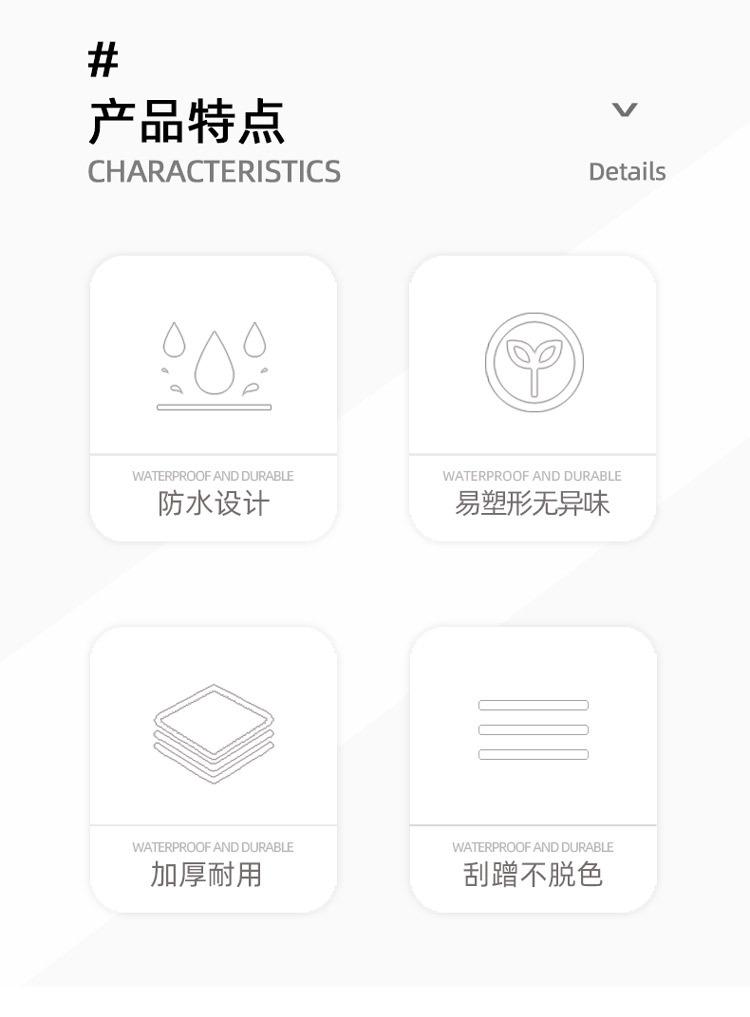 #
产品特点
CHARACTERISTICS

Details

WATERPROOF AND DURABLE
防水设计

WATERPROOF AND DURABLE
易塑形无异味

WATERPROOF AND DURABLE
加厚耐用

WATERPROOF AND DURABLE
刮蹭不脱色