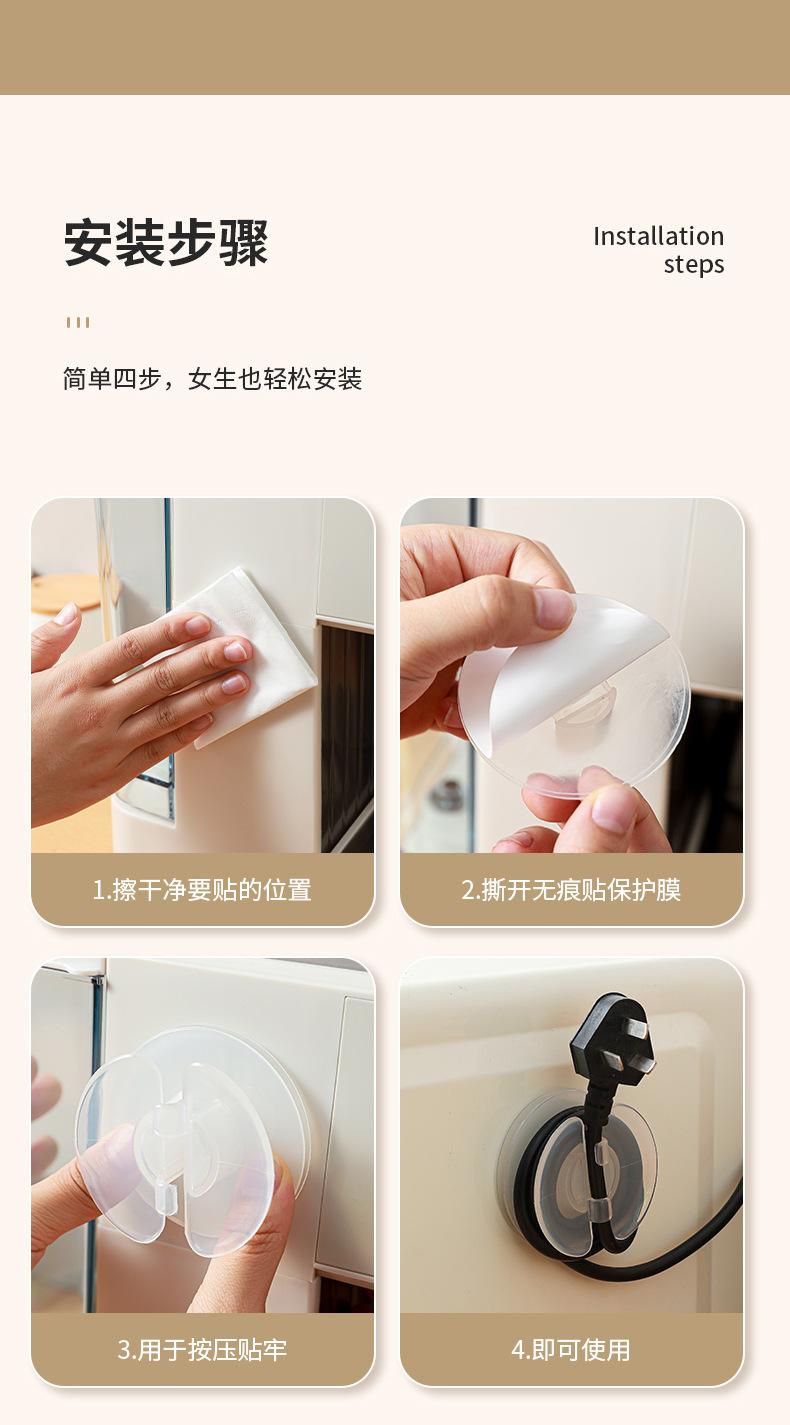 安装步骤

Installation steps

简单四步，女生也轻松安装

1.擦干净要贴的位置

2.撕开无痕贴保护膜

3.用于按压贴牢

4.即可使用