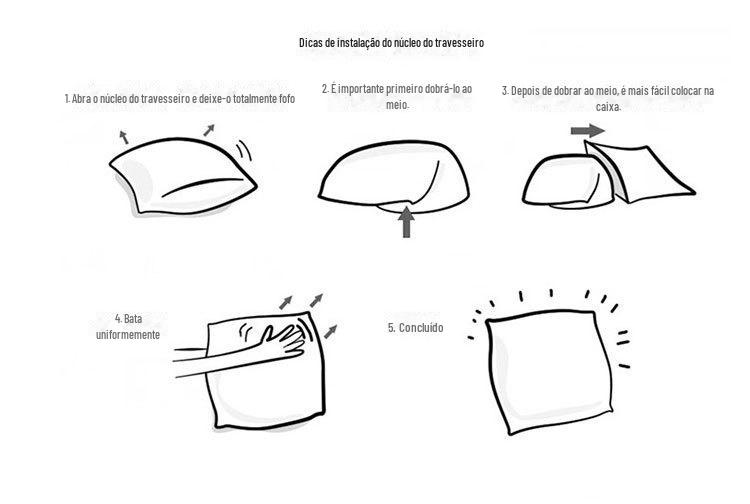 Dicas de instalação do núcleo do travesseiro

1. Abra o núcleo do travesseiro e deixe-o totalmente fofo

2. É importante primeiro dobrá-lo ao meio.

3. Depois de dobrar ao meio, é mais fácil colocar na caixa.

4. Bata uniformemente

5. Concluído