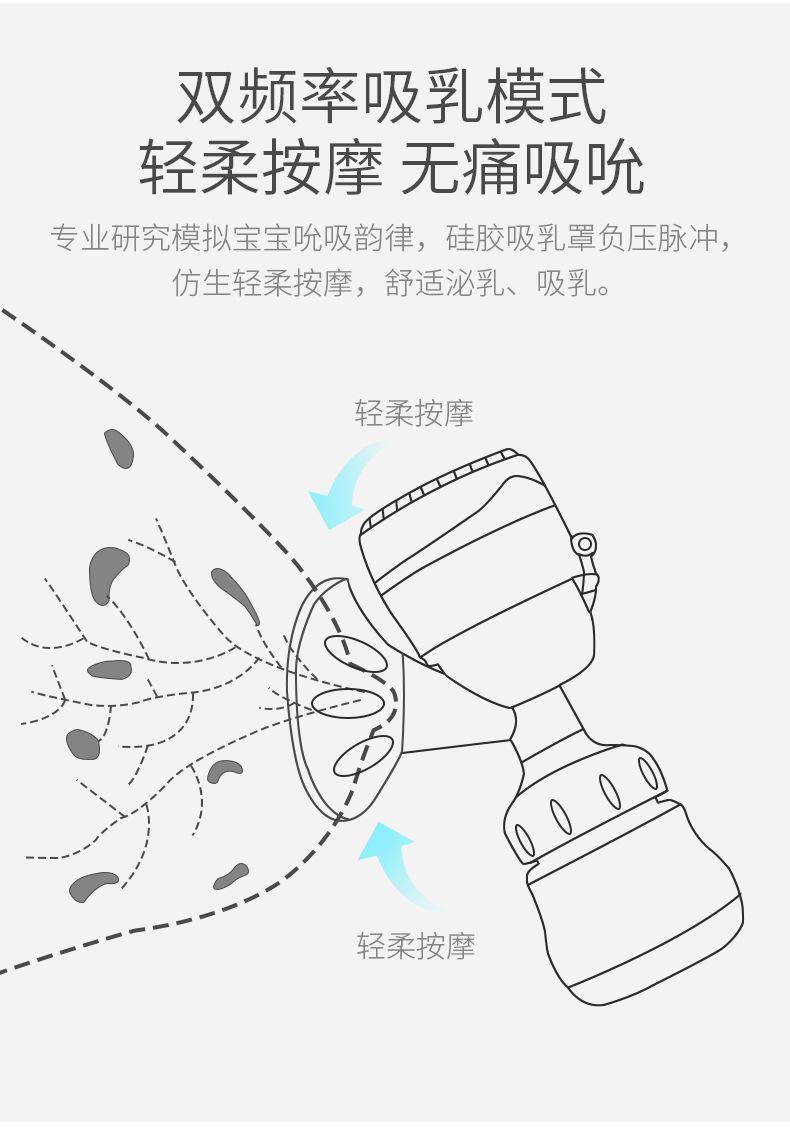 双频率吸乳模式
轻柔按摩 无痛吸吮

专业研究模拟宝宝吮吸韵律，硅胶吸乳罩负压脉冲，仿生轻柔按摩，舒适泌乳、吸乳。

轻柔按摩

轻柔按摩