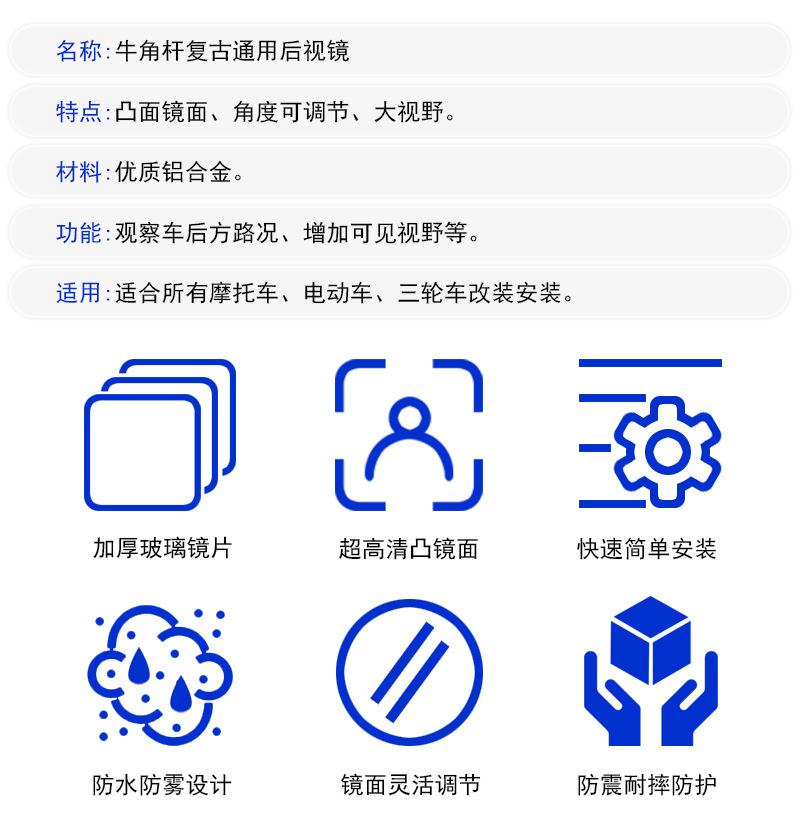 名称:牛角杆复古通用后视镜

特点:凸面镜面、角度可调节、大视野。

材料:优质铝合金。

功能:观察车后方路况、增加可见视野等。

适用:适合所有摩托车、电动车、三轮车改装安装。

加厚玻璃镜片

超高清凸镜面

快速简单安装

防水防雾设计

镜面灵活调节

防震耐摔防护