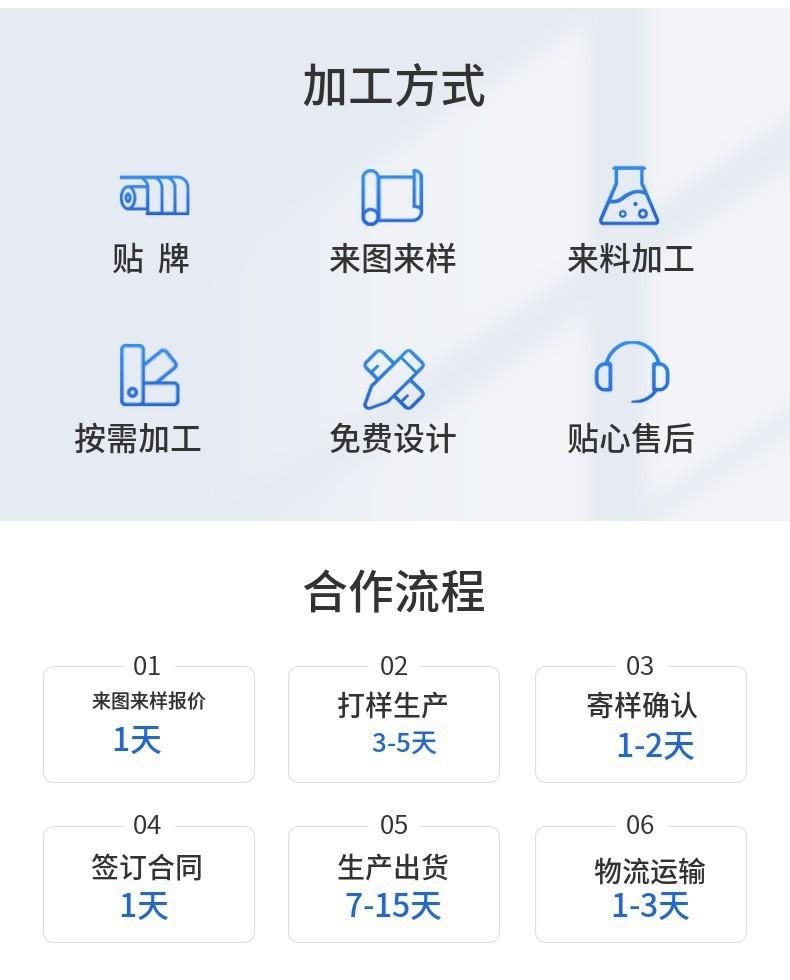 加工方式

贴 牌

来图来样

来料加工

按需加工

免费设计

贴心售后

合作流程

01
来图来样报价
1天

02
打样生产
3-5天

03
寄样确认
1-2天

04
签订合同
1天

05
生产出货
7-15天

06
物流运输
1-3天